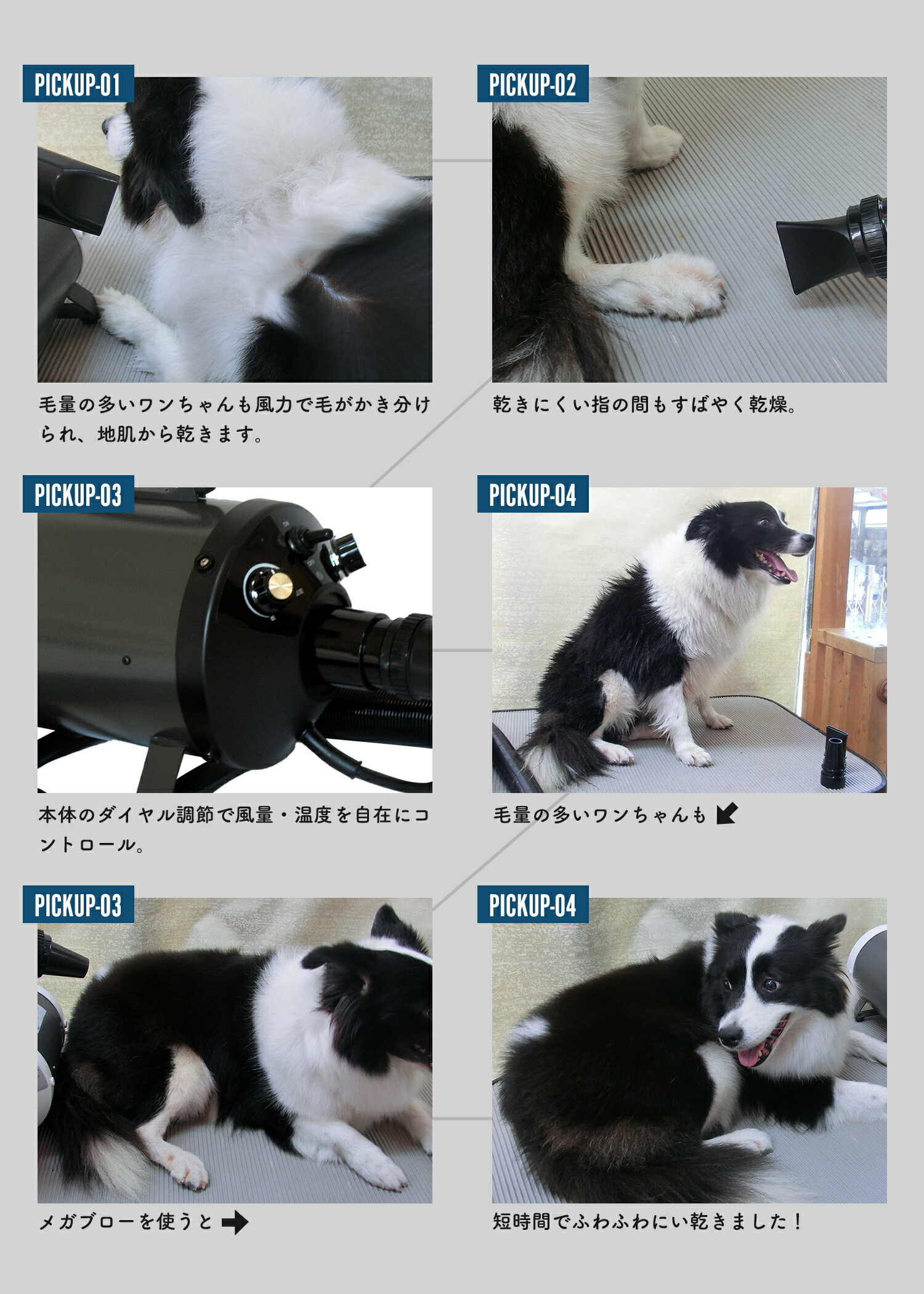 PICKUP-01

毛量の多いワンちゃんも風力で毛がかき分けられ、地肌から乾きます。

PICKUP-02

乾きにくい指の間もすばやく乾燥。

PICKUP-03

本体のダイヤル調節で風量・温度を自在にコントロール。

PICKUP-04

毛量の多いワンちゃんも

PICKUP-03

メガブローを使うと

PICKUP-04

短時間でふわふわにい乾きました！