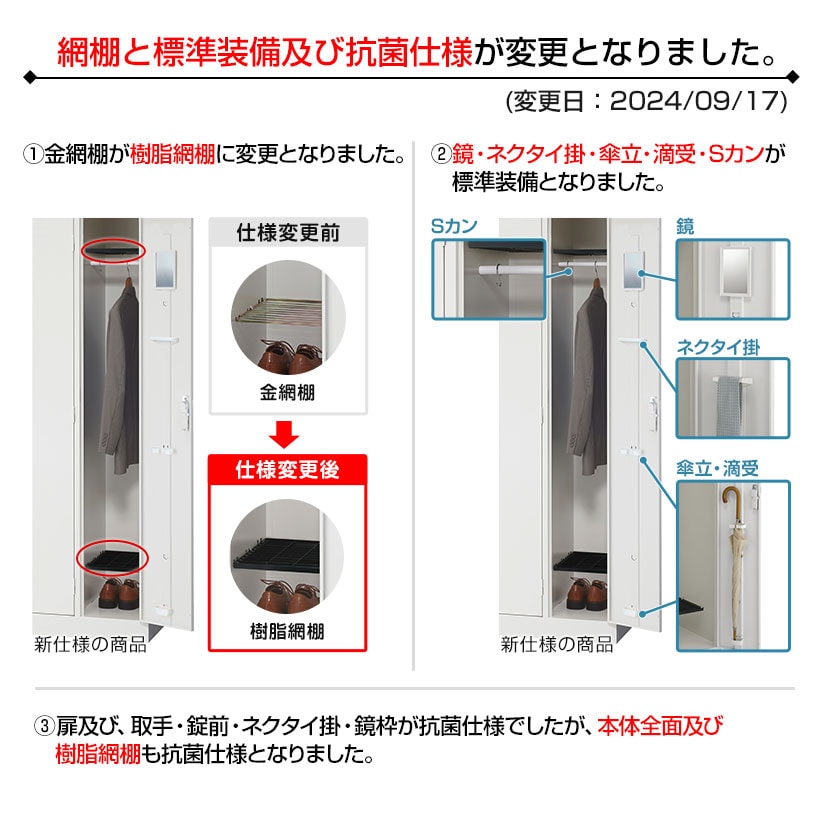 網棚と標準装備及び抗菌仕様が変更となりました。

(変更日：2024/09/17)

①金網棚が樹脂網棚に変更となりました。

仕様変更前

金網棚

仕様変更後

樹脂網棚

新仕様の商品

②鏡・ネクタイ掛・傘立・滴受・Sカンが標準装備となりました。

Sカン

鏡

ネクタイ掛

傘立・滴受

新仕様の商品

③扉及び、取手・錠前・ネクタイ掛・鏡枠が抗菌仕様でしたが、本体全面及び樹脂網棚も抗菌仕様となりました。