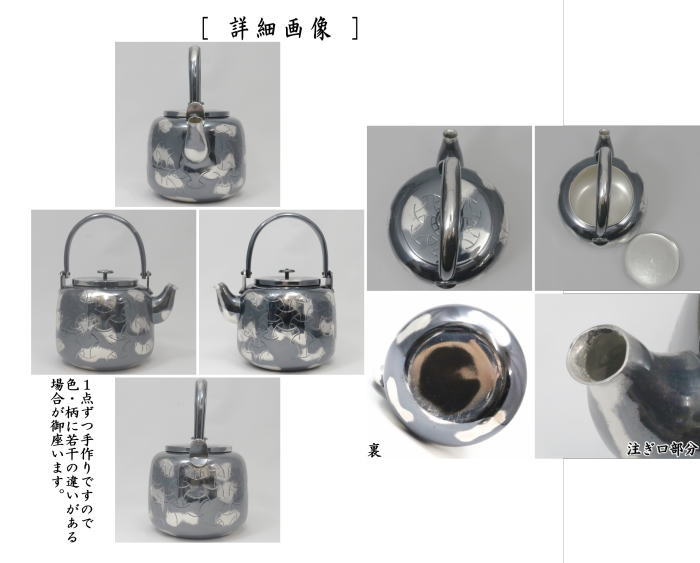 [ 詳細画像 ]

1点ずつ手作りですので色・柄に若干の違いがある場合が御座います。

裏

注ぎ口部分