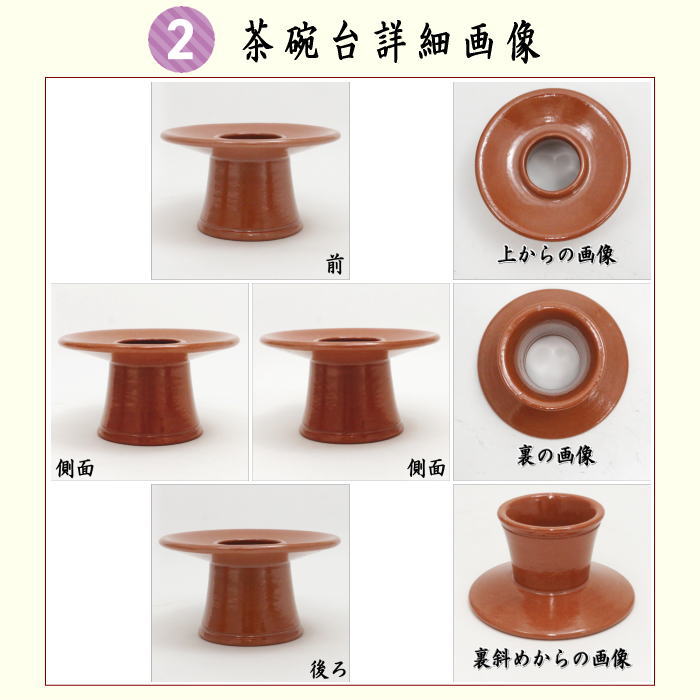 2 茶碗台詳細画像

前

上からの画像

側面

側面

裏の画像

後ろ

裏斜めからの画像