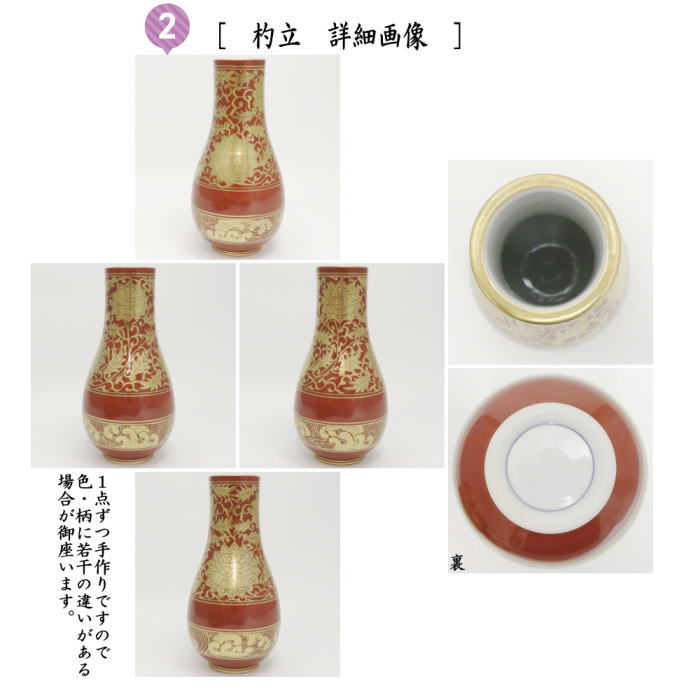 2
［　杓立　詳細画像　］

1点ずつ手作りですので色・柄に若干の違いがある場合が御座います。

裏