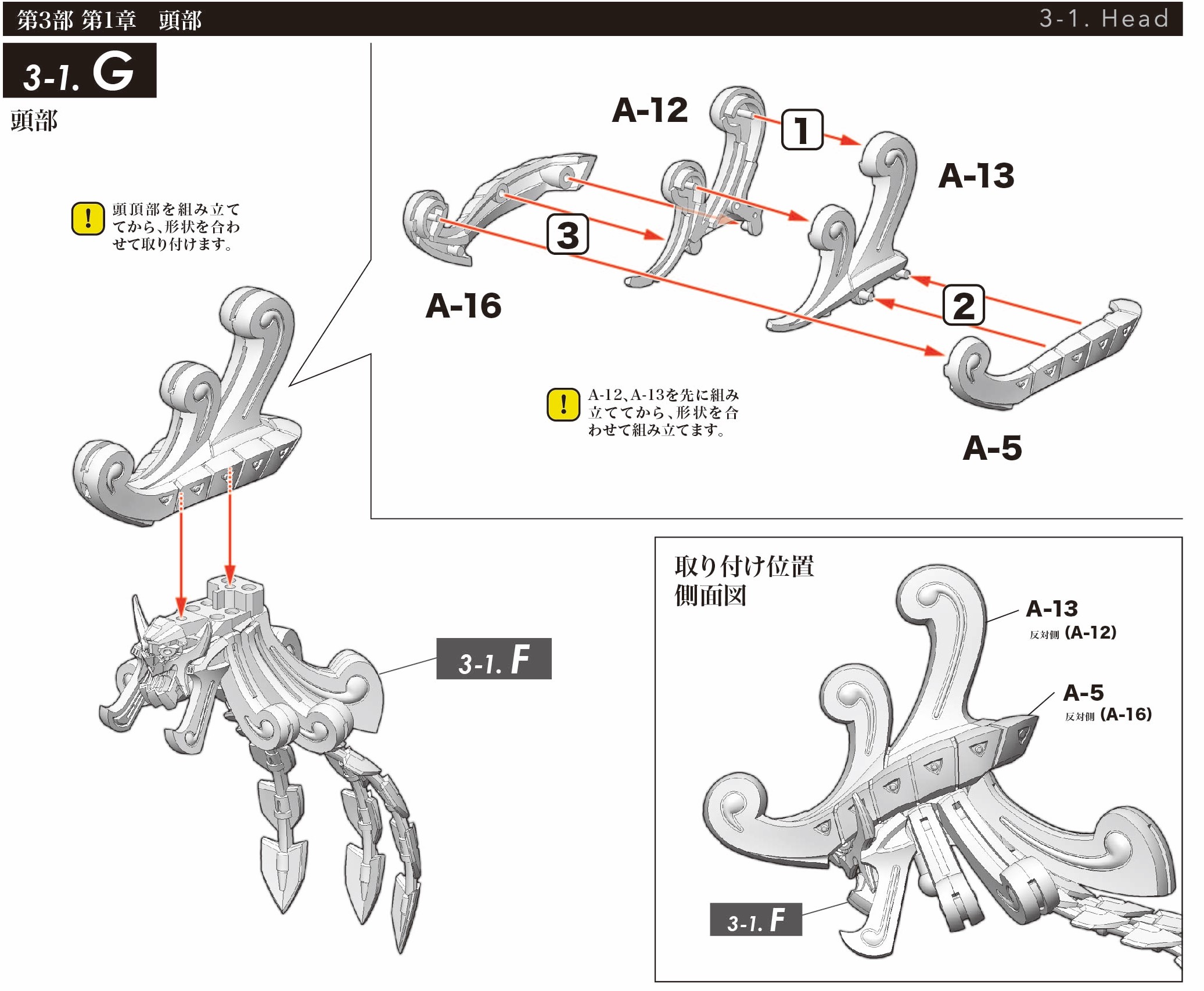 第3部 第1章　頭部

3-1. Head

3-1. G

頭部

! 頭頂部を組み立ててから、形状を合わせて取り付けます。

A-12

1

A-13

3

A-16

2

! A-12、A-13を先に組み立ててから、形状を合わせて組み立てます。

A-5

3-1. F

取り付け位置
側面図

A-13
反対側 (A-12)

A-5
反対側 (A-16)

3-1. F