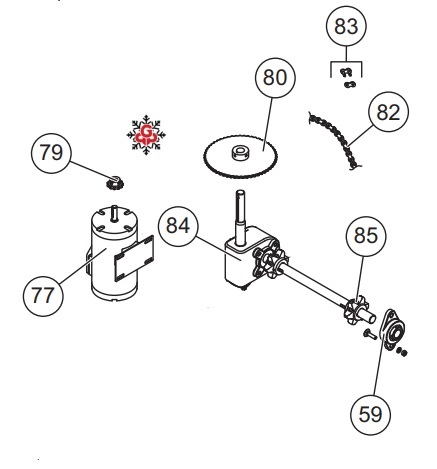 83
80
82
G
79
84
85
77
59