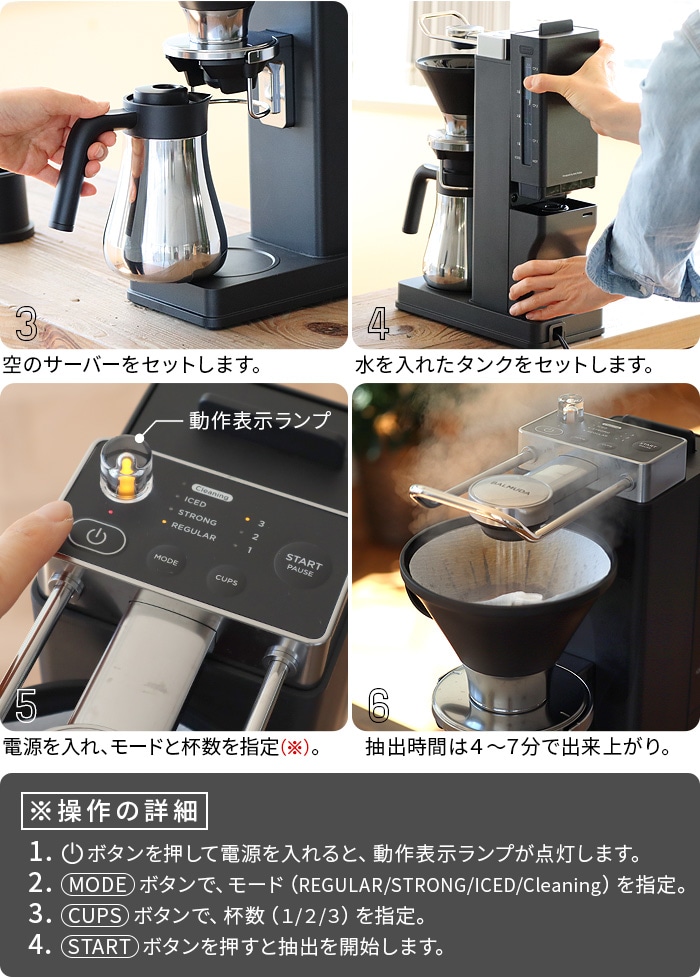 3
空のサーバーをセットします。

4
水を入れたタンクをセットします。

動作表示ランプ
Cleaning
ICED
STRONG
REGULAR
3
2
1
MODE
CUPS
START
PAUSE

5
電源を入れ、モードと杯数を指定(※)。

BALMUDA

6
抽出時間は4～7分で出来上がり。

※操作の詳細
1. ボタンを押して電源を入れると、動作表示ランプが点灯します。
2. MODE ボタンで、モード（REGULAR/STRONG/ICED/Cleaning）を指定。
3. CUPS ボタンで、杯数（1/2/3）を指定。
4. START ボタンを押すと抽出を開始します。