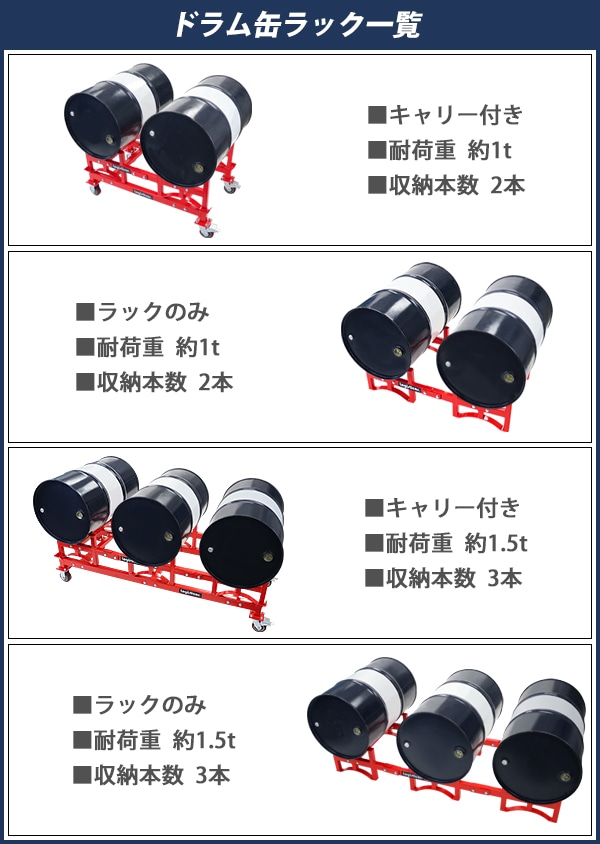 ドラム缶ラック一覧

■キャリー付き
■耐荷重 約1t
■収納本数 2本

■ラックのみ
■耐荷重 約1t
■収納本数 2本

■キャリー付き
■耐荷重 約1.5t
■収納本数 3本

■ラックのみ
■耐荷重 約1.5t
■収納本数 3本