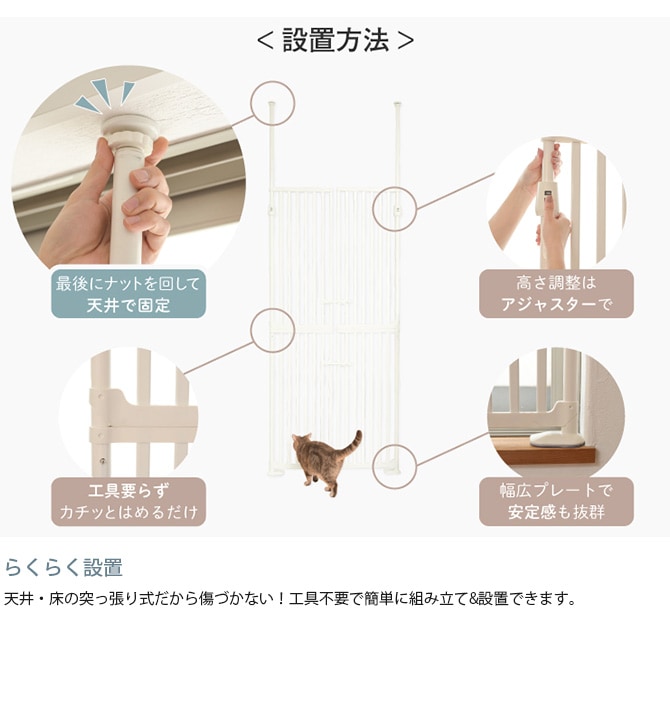 < 設置方法 >

最後にナットを回して
天井で固定

高さ調整は
アジャスターで

工具要らず
カチッとはめるだけ

幅広プレートで
安定感も抜群

らくらく設置

天井・床の突っ張り式だから傷づかない！工具不要で簡単に組み立て&設置できます。