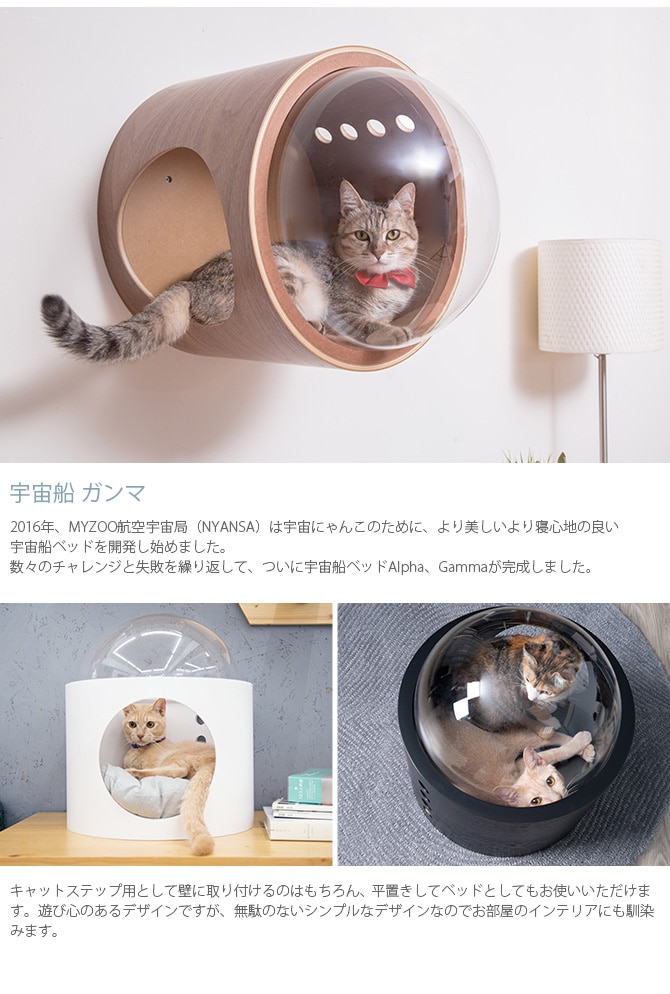 宇宙船 ガンマ

2016年、MYZOO航空宇宙局（NYANSA）は宇宙にゃんこのために、より美しいより寝心地の良い宇宙船ベッドを開発し始めました。
数々のチャレンジと失敗を繰り返して、ついに宇宙船ベッドAlpha、Gammaが完成しました。

キャットステップ用として壁に取り付けるのはもちろん、平置きしてベッドとしてもお使いいただけます。遊び心のあるデザインですが、無駄のないシンプルなデザインなのでお部屋のインテリアにも馴染みます。