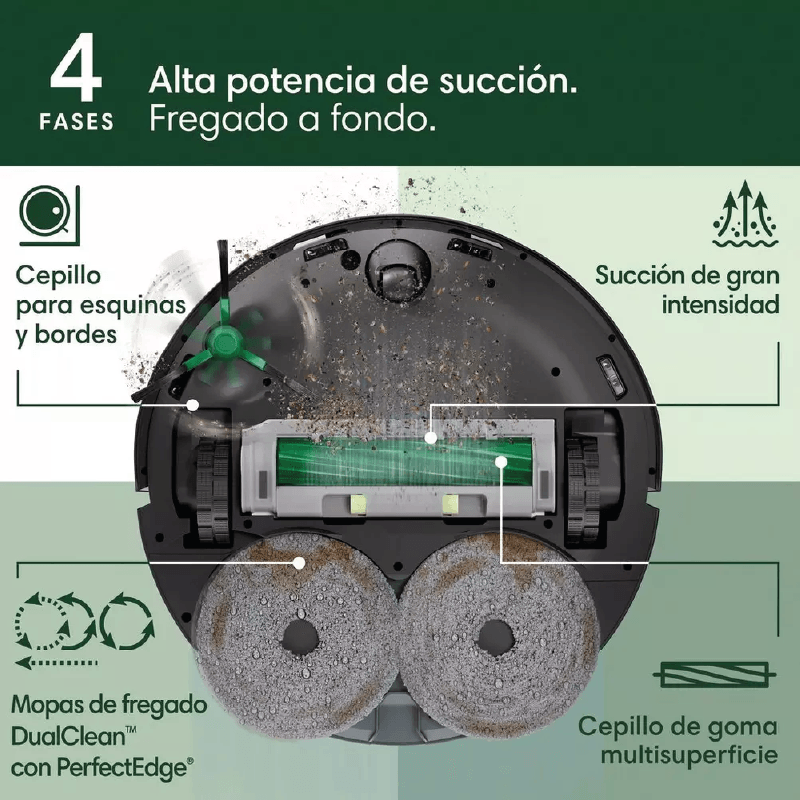 4 FASES

Alta potencia de succión.
Fregado a fondo.

Cepillo para esquinas y bordes

Succión de gran intensidad

Mopas de fregado DualClean™ con PerfectEdge®

Cepillo de goma multisuperficie