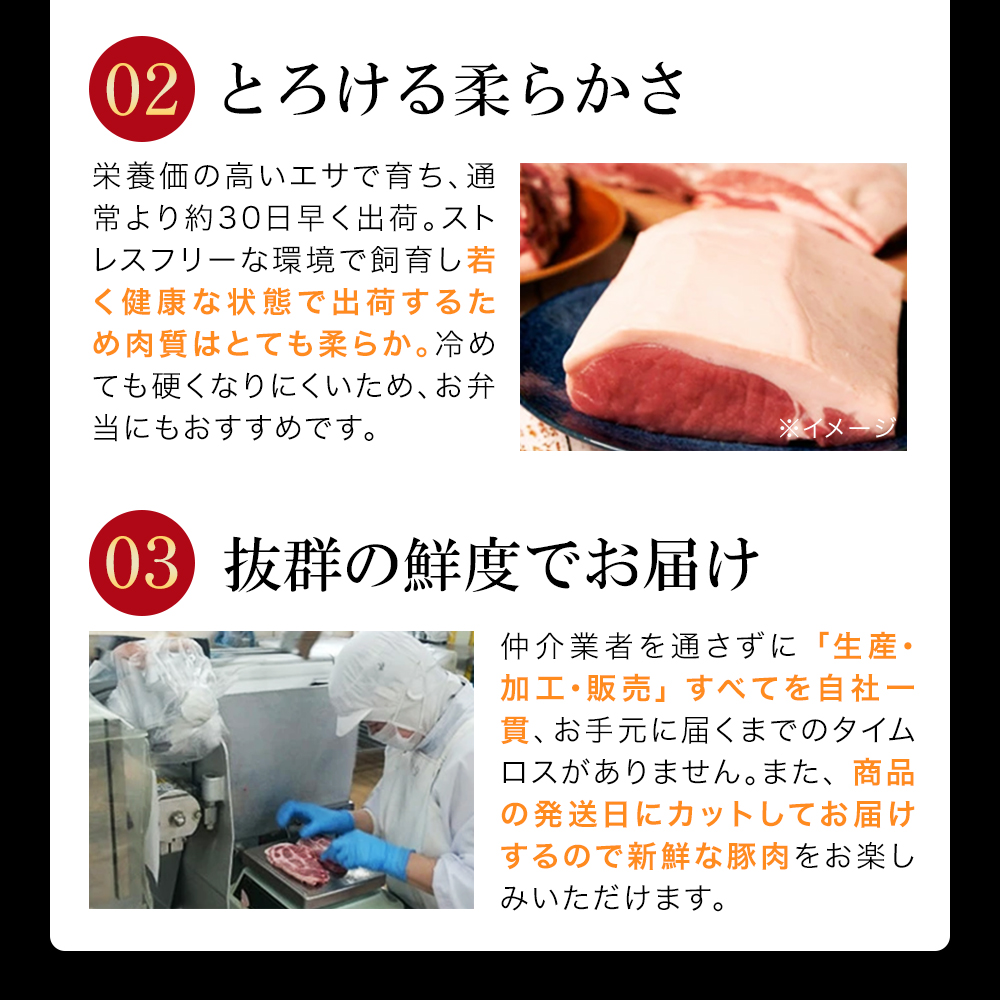 02 とろける柔らかさ

栄養価の高いエサで育ち、通常より約30日早く出荷。ストレスフリーな環境で飼育し若く健康な状態で出荷するため肉質はとても柔らか。冷めても硬くなりにくいため、お弁当にもおすすめです。

※イメージ

03 抜群の鮮度でお届け

仲介業者を通さずに「生産・加工・販売」すべてを自社一貫、お手元に届くまでのタイムロスがありません。また、商品の発送日にカットしてお届けするので新鮮な豚肉をお楽しみいただけます。