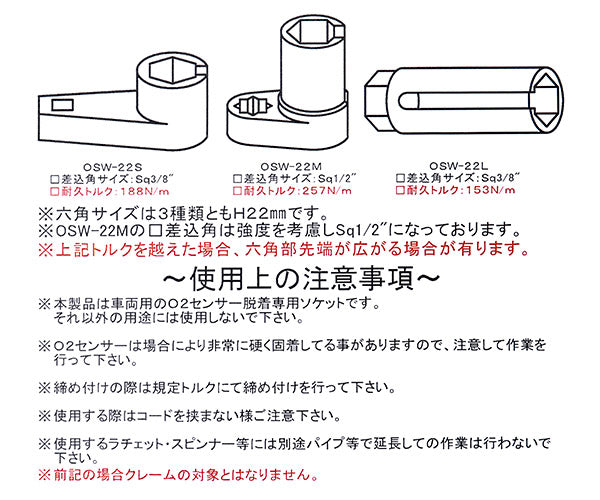 OSW-22S
□差込角サイズ：Sq3/8″
□耐久トルク：188N/m

OSW-22M
□差込角サイズ：Sq1/2″
□耐久トルク：257N/m

OSW-22L
□差込角サイズ：Sq3/8″
□耐久トルク：153N/m

※六角サイズは3種類ともH22㎜です。
※OSW-22Mの□差込角は強度を考慮しSq1/2″になっております。
※上記トルクを越えた場合、六角部先端が広がる場合が有ります。

～使用上の注意事項～

※本製品は車両用のO2センサー脱着専用ソケットです。
それ以外の用途には使用しないで下さい。

※O2センサーは場合により非常に硬く固着してる事がありますので、注意して作業を行って下さい。

※締め付けの際は規定トルクにて締め付けを行って下さい。

※使用する際はコードを挟まない様ご注意下さい。

※使用するラチェット・スピンナー等には別途パイプ等で延長しての作業は行わないで下さい。
※前記の場合クレームの対象とはなりません。