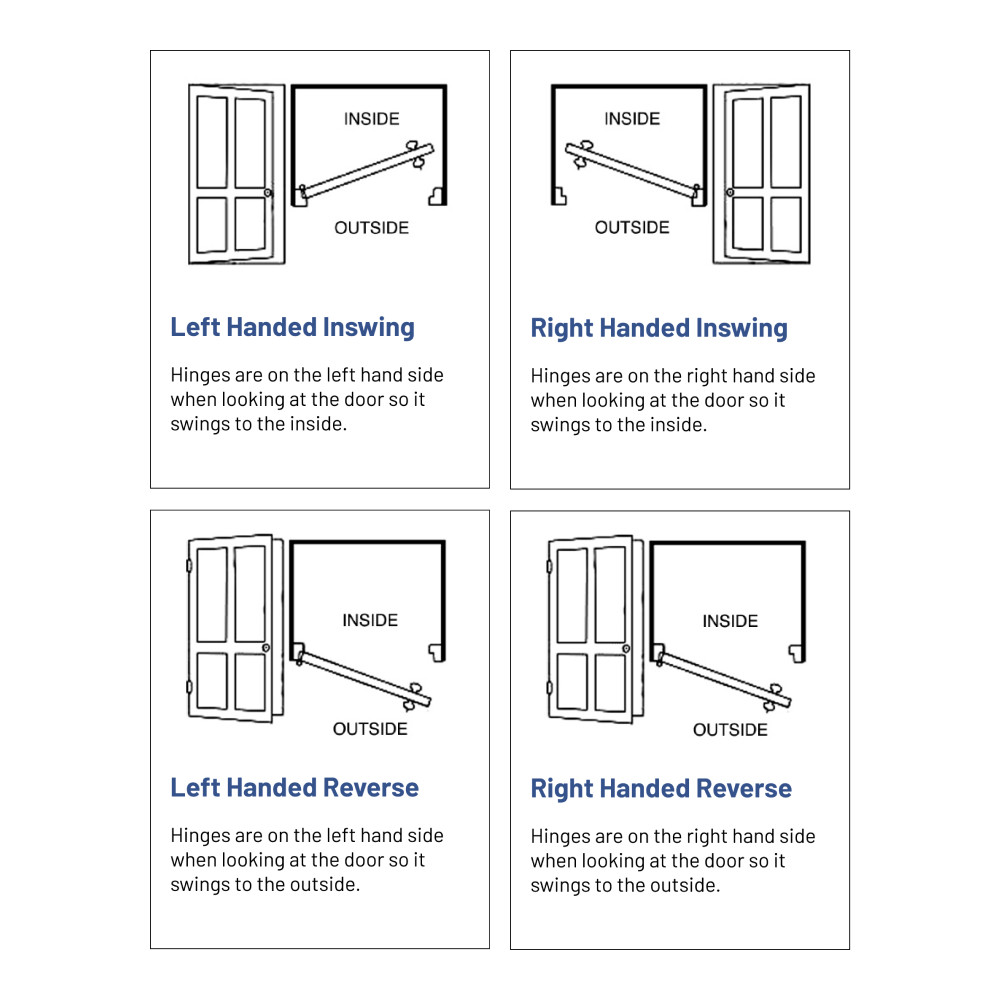 INSIDE

OUTSIDE

Left Handed Inswing

Hinges are on the left hand side when looking at the door so it swings to the inside.

INSIDE

OUTSIDE

Right Handed Inswing

Hinges are on the right hand side when looking at the door so it swings to the inside.

INSIDE

OUTSIDE

Left Handed Reverse

Hinges are on the left hand side when looking at the door so it swings to the outside.

INSIDE

OUTSIDE

Right Handed Reverse

Hinges are on the right hand side when looking at the door so it swings to the outside.