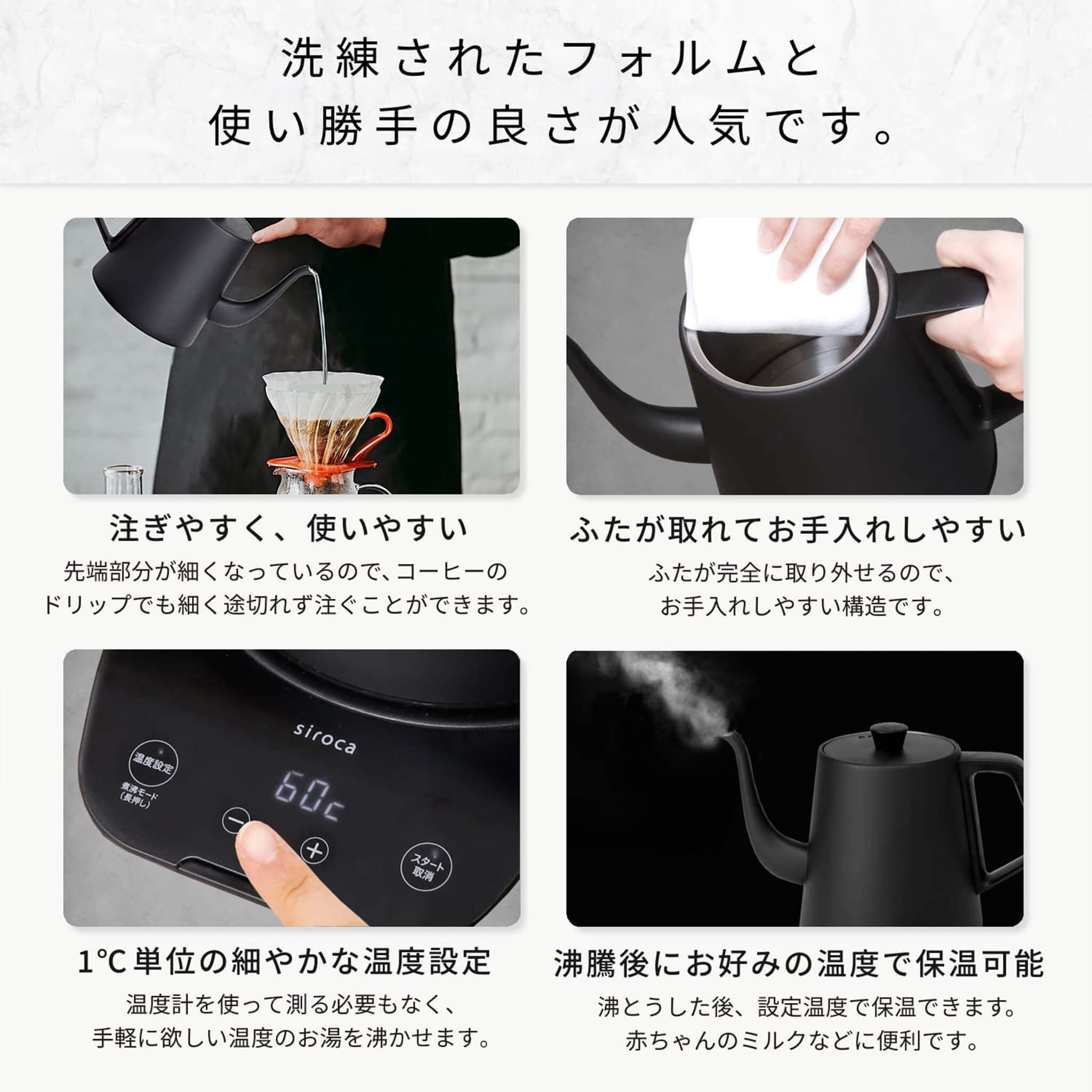 洗練されたフォルムと
使い勝手の良さが人気です。

注ぎやすく、使いやすい

先端部分が細くなっているので、コーヒーのドリップでも細く途切れず注ぐことができます。

ふたが取れてお手入れしやすい

ふたが完全に取り外せるので、お手入れしやすい構造です。

siroca

温度設定

煮沸モード
(長押し)

60c

−

+

スタート
取消

1℃単位の細やかな温度設定

温度計を使って測る必要もなく、手軽に欲しい温度のお湯を沸かせます。

沸騰後にお好みの温度で保温可能

沸とうした後、設定温度で保温できます。赤ちゃんのミルクなどに便利です。