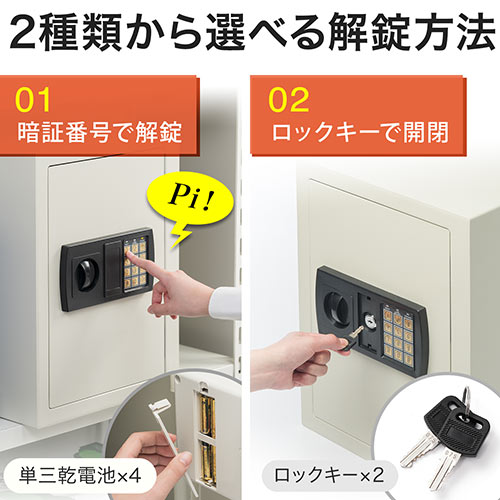 2種類から選べる解錠方法

01
暗証番号で解錠

Pi!

単三乾電池×4

02
ロックキーで開閉

ロックキー×2