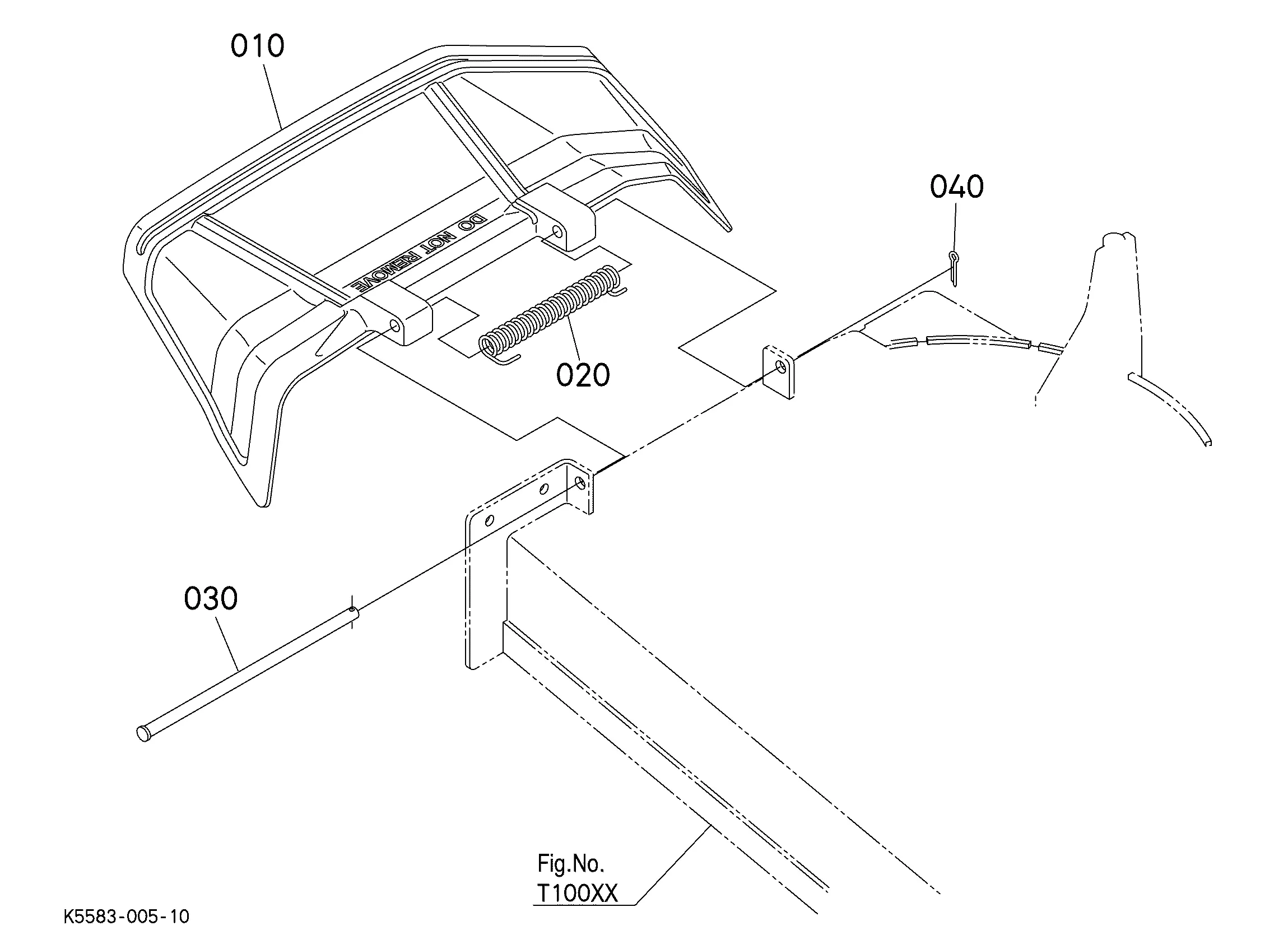 010

DO NOT REMOVE

040

020

030

Fig.No.
T100XX

K5583-005-10