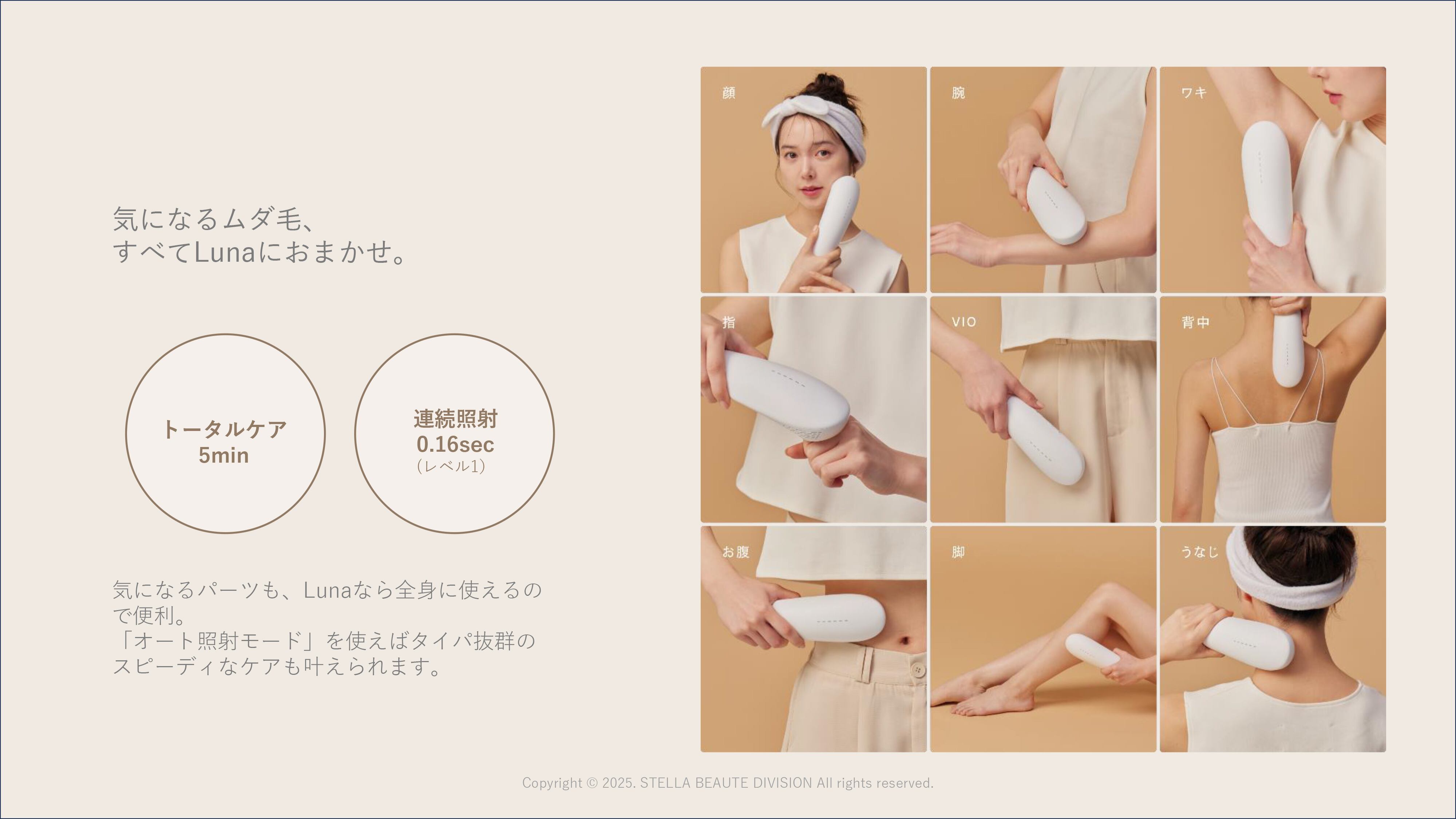 気になるムダ毛、
すべてLunaにおまかせ。

トータルケア
5min

連続照射
0.16sec
（レベル1）

気になるパーツも、Lunaなら全身に使えるので便利。
「オート照射モード」を使えばタイパ抜群のスピーディなケアも叶えられます。

顔

腕

ワキ

指

VIO

背中

お腹

脚

うなじ

Copyright © 2025. STELLA BEAUTE DIVISION All rights reserved.