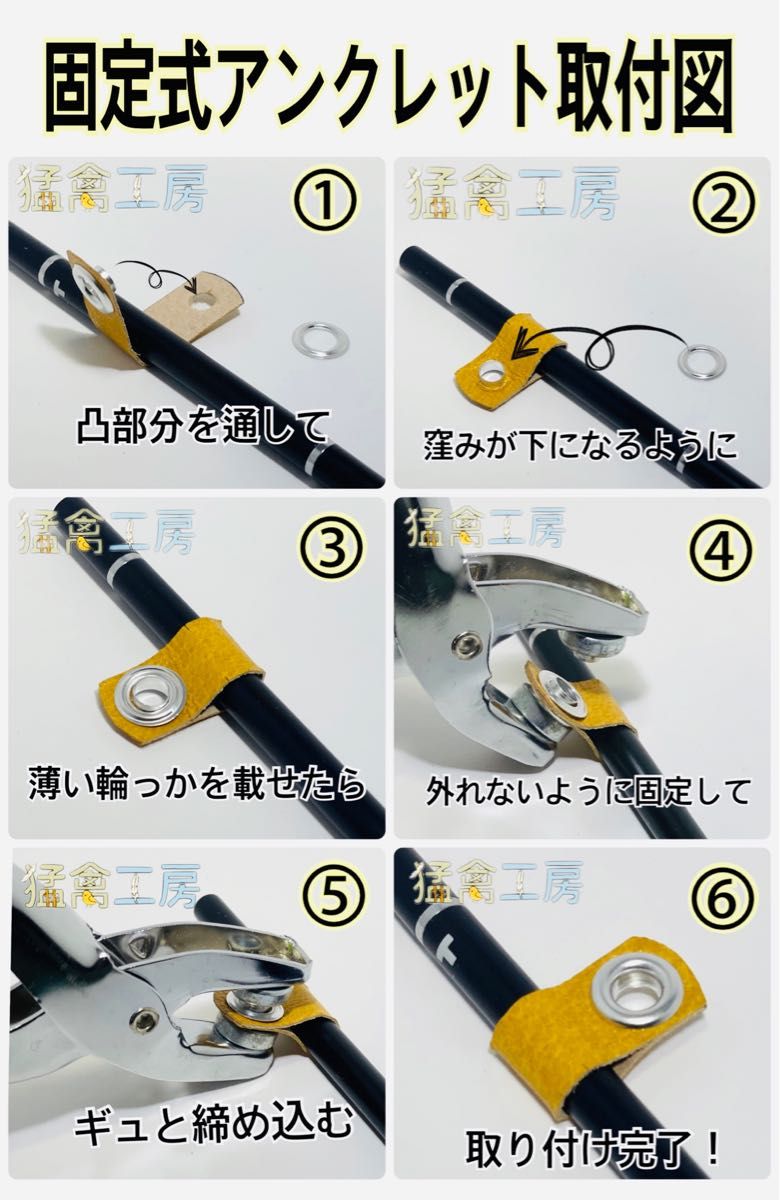 固定式アンクレット取付図

猛禽工房
①
凸部分を通して

猛禽工房
②
窪みが下になるように

猛禽工房
③
薄い輪っかを載せたら

猛禽工房
④
外れないように固定して

猛禽工房
⑤
ギュと締め込む

猛禽工房
⑥
取り付け完了！