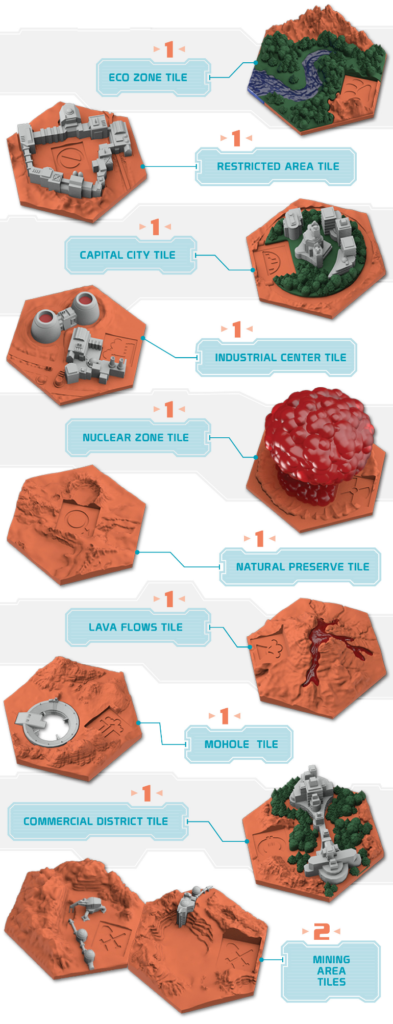 1
ECO ZONE TILE

1
RESTRICTED AREA TILE

1
CAPITAL CITY TILE

1
INDUSTRIAL CENTER TILE

1
NUCLEAR ZONE TILE

1
NATURAL PRESERVE TILE

1
LAVA FLOWS TILE

1
MOHOLE TILE

1
COMMERCIAL DISTRICT TILE

2
MINING AREA TILES