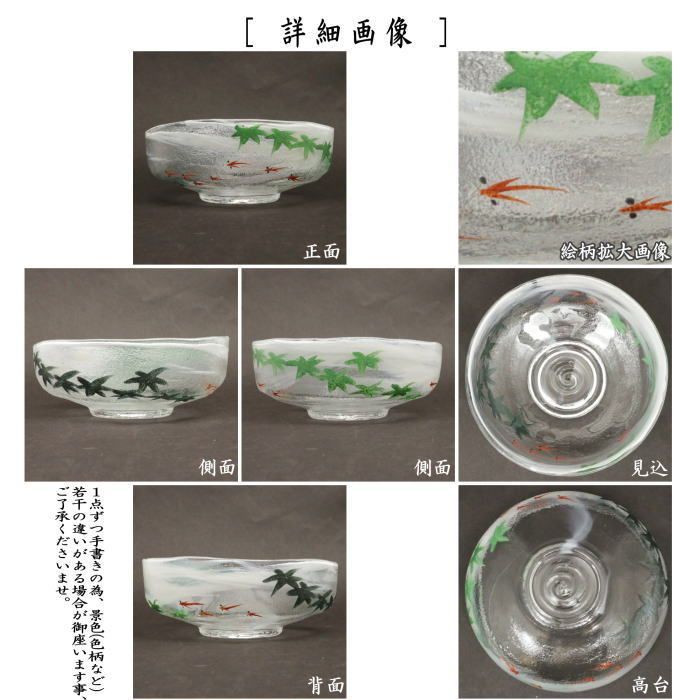 [ 詳細画像 ]

正面

絵柄拡大画像

側面

側面

見込

1点ずつ手書きの為、景色(色柄など)若干の違いがある場合が御座います事、ご了承くださいませ。

背面

高台