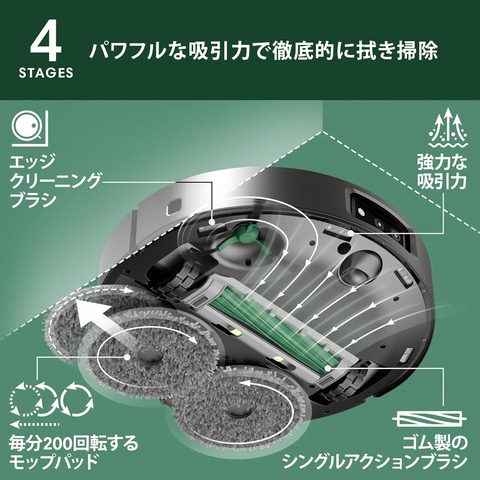 4
STAGES

パワフルな吸引力で徹底的に拭き掃除

エッジ
クリーニング
ブラシ

強力な
吸引力

毎分200回転する
モップパッド

ゴム製の
シングルアクションブラシ