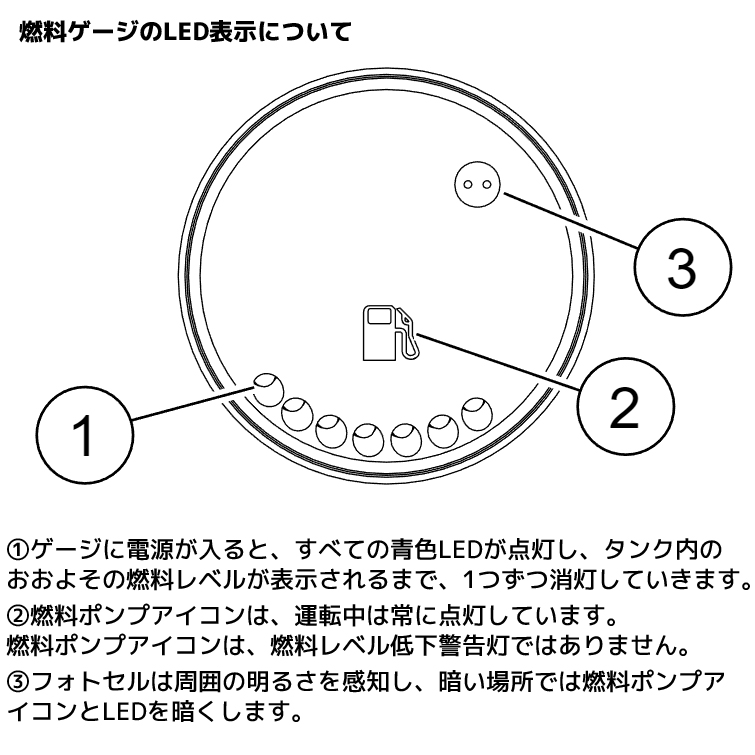 燃料ゲージのLED表示について

3

2

1

①ゲージに電源が入ると、すべての青色LEDが点灯し、タンク内のおおよその燃料レベルが表示されるまで、1つずつ消灯していきます。

②燃料ポンプアイコンは、運転中は常に点灯しています。
燃料ポンプアイコンは、燃料レベル低下警告灯ではありません。

③フォトセルは周囲の明るさを感知し、暗い場所では燃料ポンプアイコンとLEDを暗くします。