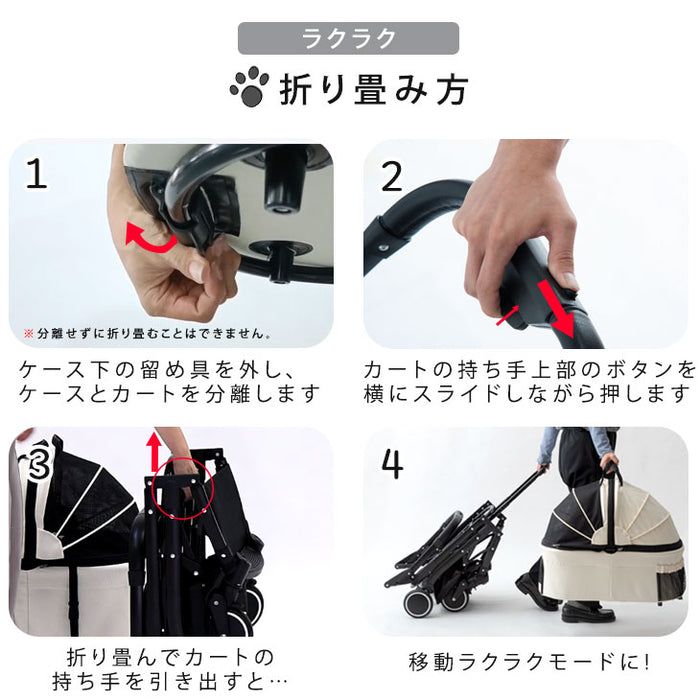 ラクラク

折り畳み方

1

※分離せずに折り畳むことはできません。

ケース下の留め具を外し、ケースとカートを分離します

2

カートの持ち手上部のボタンを横にスライドしながら押します

3

折り畳んでカートの持ち手を引き出すと…

4

移動ラクラクモードに!