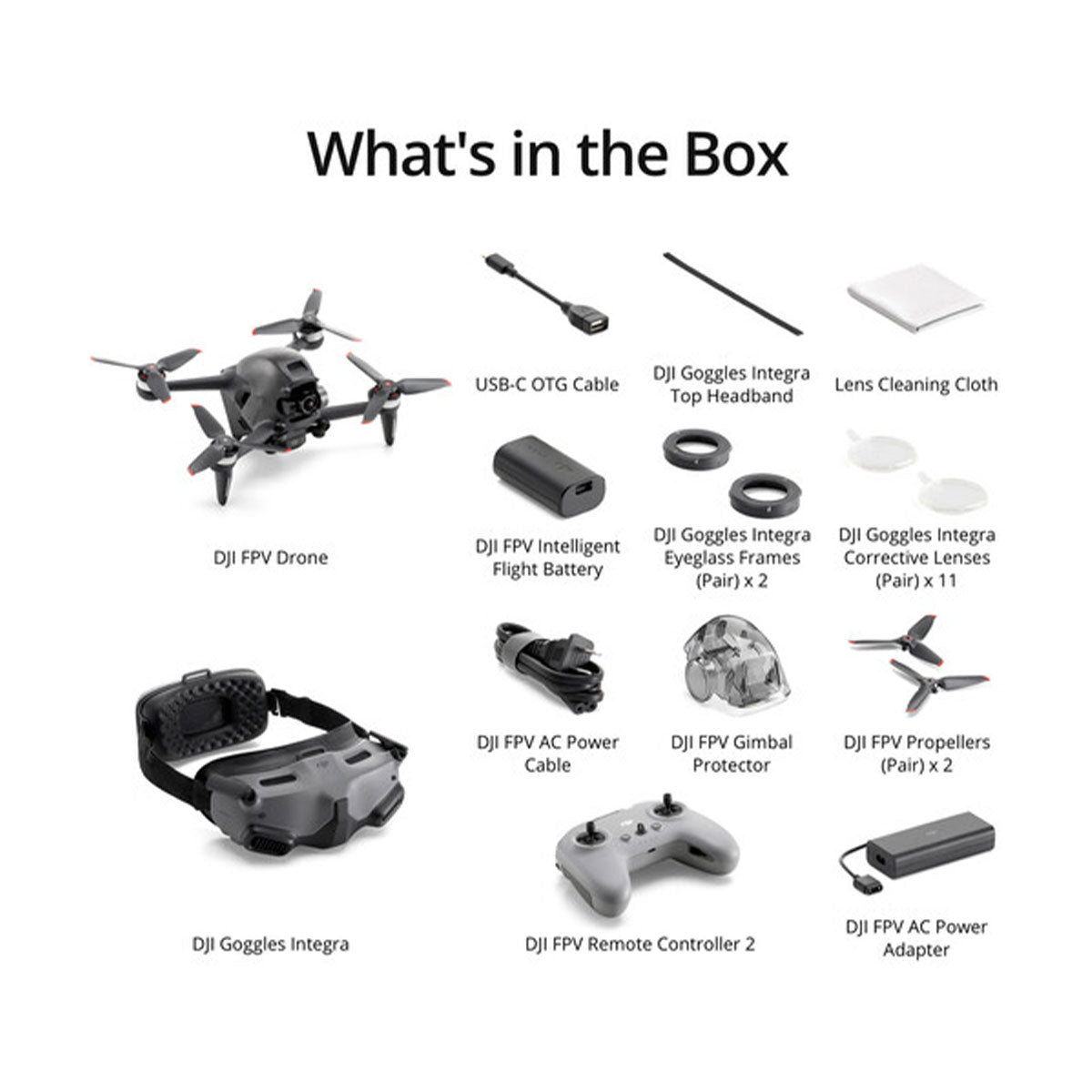 What's in the Box

DJI FPV Drone

USB-C OTG Cable

DJI Goggles Integra Top Headband

Lens Cleaning Cloth

DJI FPV Intelligent Flight Battery

DJI Goggles Integra Eyeglass Frames (Pair) x 2

DJI Goggles Integra Corrective Lenses (Pair) x 11

DJI FPV AC Power Cable

DJI FPV Gimbal Protector

DJI FPV Propellers (Pair) x 2

DJI Goggles Integra

DJI FPV Remote Controller 2

DJI FPV AC Power Adapter