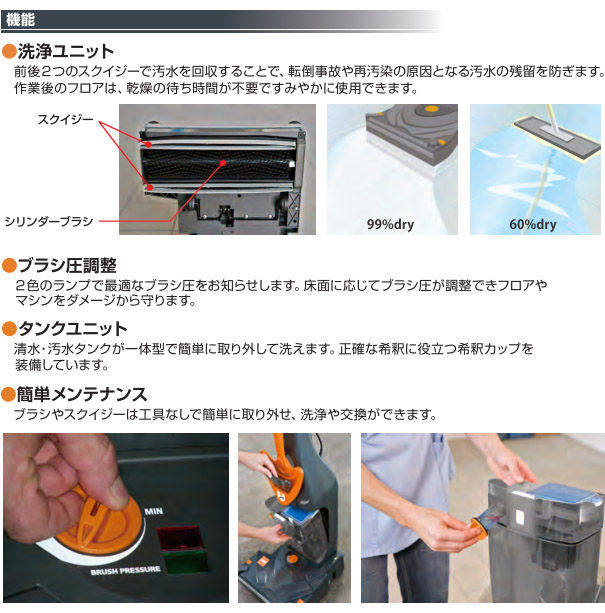 機能

●洗浄ユニット
前後2つのスクイジーで汚水を回収することで、転倒事故や再汚染の原因となる汚水の残留を防ぎます。作業後のフロアは、乾燥の待ち時間が不要ですみやかに使用できます。

スクイジー
シリンダーブラシ
99%dry
60%dry

●ブラシ圧調整
2色のランプで最適なブラシ圧をお知らせします。床面に応じてブラシ圧が調整できフロアやマシンをダメージから守ります。

●タンクユニット
清水・汚水タンクが一体型で簡単に取り外して洗えます。正確な希釈に役立つ希釈カップを装備しています。

●簡単メンテナンス
ブラシやスクイジーは工具なしで簡単に取り外せ、洗浄や交換ができます。

MIN
BRUSH PRESSURE