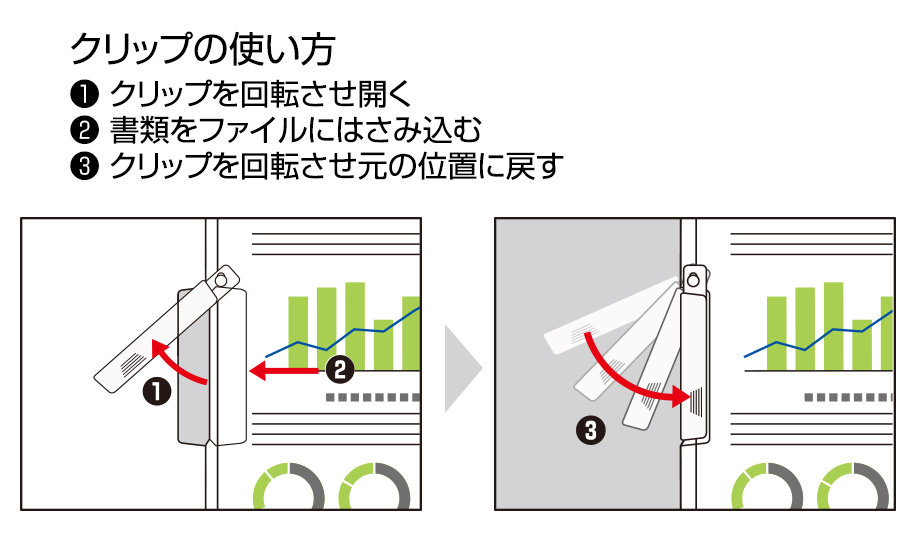 クリップの使い方

❶ クリップを回転させ開く
❷ 書類をファイルにはさみ込む
❸ クリップを回転させ元の位置に戻す

❶
❷
❸