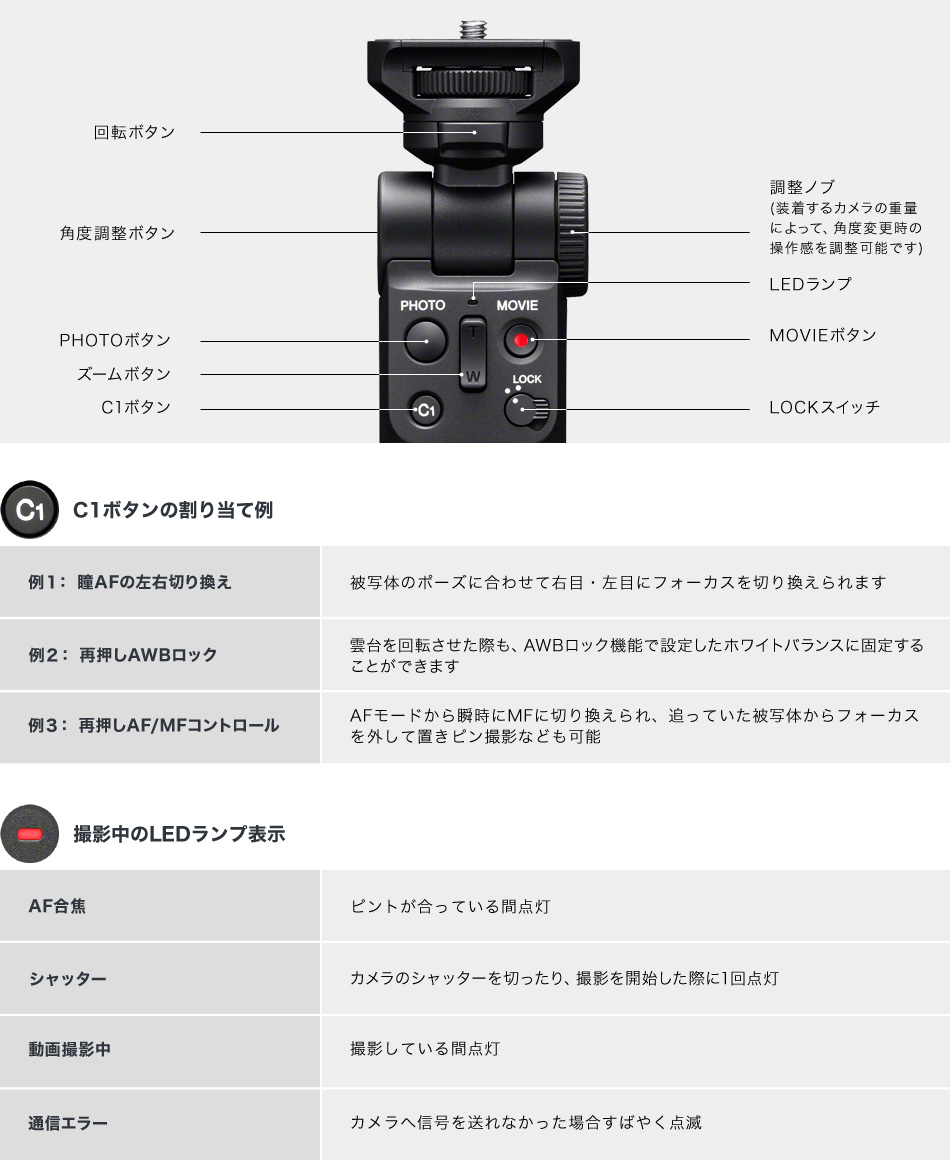 回転ボタン

角度調整ボタン

PHOTOボタン

ズームボタン

C1ボタン

調整ノブ
(装着するカメラの重量によって、角度変更時の操作感を調整可能です)

LEDランプ

MOVIEボタン

LOCKスイッチ

PHOTO
MOVIE
T
W
LOCK
C1

C1 C1ボタンの割り当て例

| 例1: 瞳AFの左右切り換え | 被写体のポーズに合わせて右目・左目にフォーカスを切り換えられます |
|---|---|
| 例2: 再押しAWBロック | 雲台を回転させた際も、AWBロック機能で設定したホワイトバランスに固定することができます |
| 例3: 再押しAF/MFコントロール | AFモードから瞬時にMFに切り換えられ、追っていた被写体からフォーカスを外して置きピン撮影なども可能 |

撮影中のLEDランプ表示

| AF合焦 | ピントが合っている間点灯 |
|---|---|
| シャッター | カメラのシャッターを切ったり、撮影を開始した際に1回点灯 |
| 動画撮影中 | 撮影している間点灯 |
| 通信エラー | カメラへ信号を送れなかった場合すばやく点滅 |