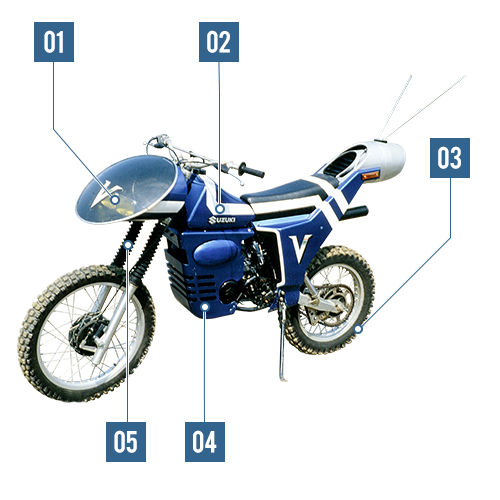 01

02

03

V

SUZUKI

V

05

04