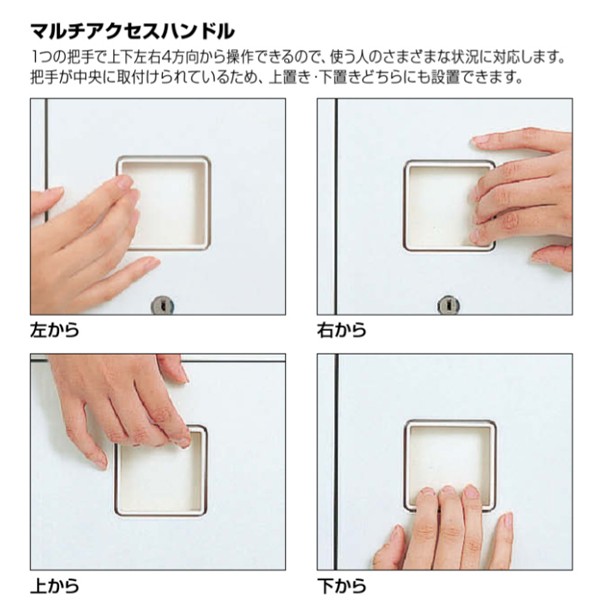 マルチアクセスハンドル

1つの把手で上下左右4方向から操作できるので、使う人のさまざまな状況に対応します。把手が中央に取付けられているため、上置き・下置きどちらにも設置できます。

左から

右から

上から

下から