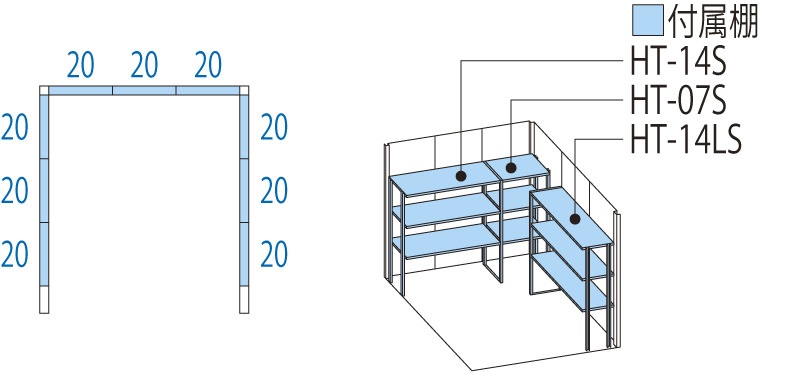 20 20 20
20
20
20
20
20
20

付属棚
HT-14S
HT-07S
HT-14LS