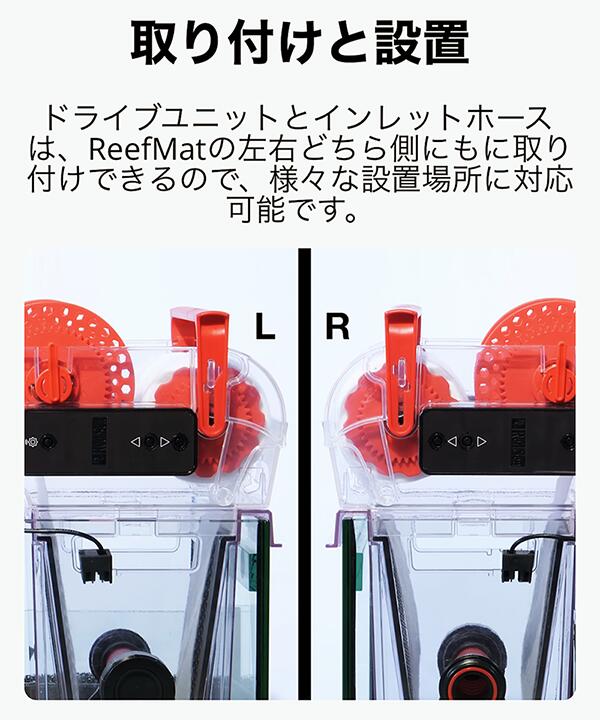 取り付けと設置

ドライブユニットとインレットホースは、ReefMatの左右どちら側にもに取り付けできるので、様々な設置場所に対応可能です。

L

R