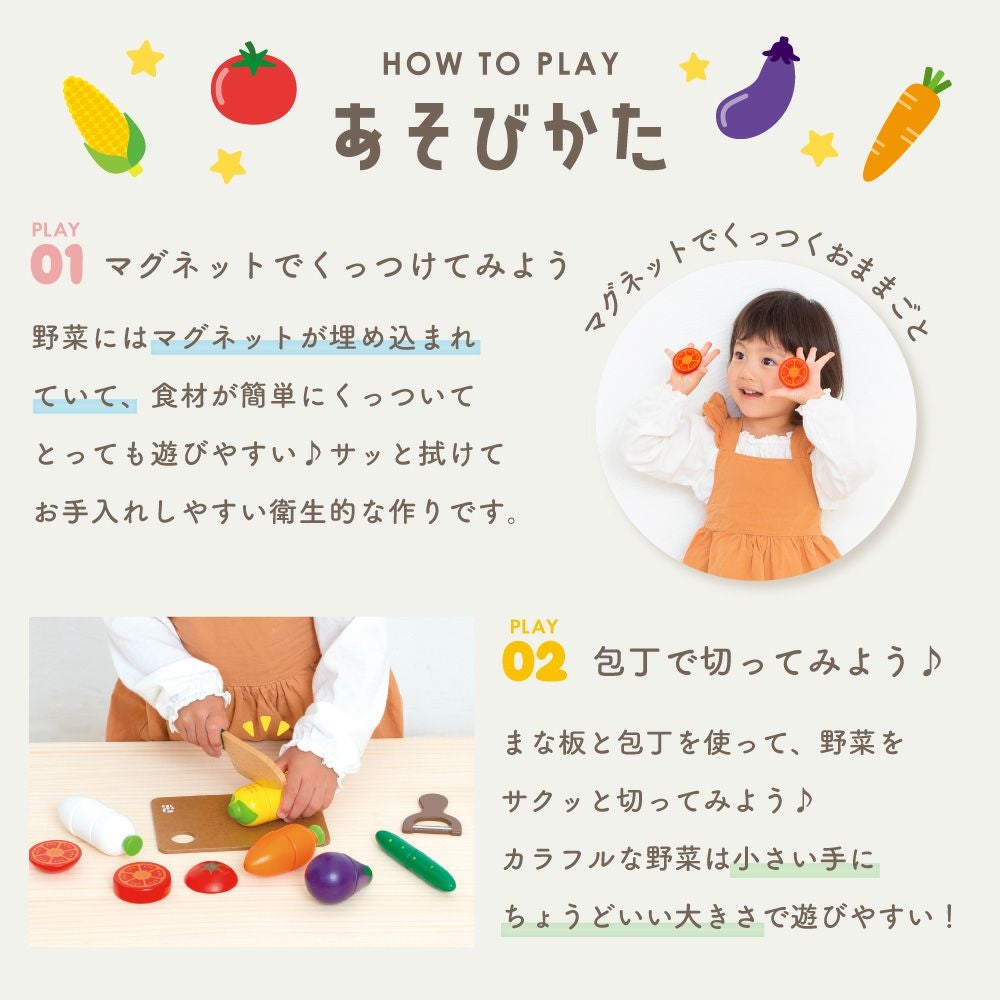 HOW TO PLAY
あそびかた

PLAY
01 マグネットでくっつけてみよう

野菜にはマグネットが埋め込まれていて、食材が簡単にくっついてとっても遊びやすい♪サッと拭けてお手入れしやすい衛生的な作りです。

マグネットでくっつくおままごと

PLAY
02 包丁で切ってみよう♪

まな板と包丁を使って、野菜をサクッと切ってみよう♪
カラフルな野菜は小さい手にちょうどいい大きさで遊びやすい！