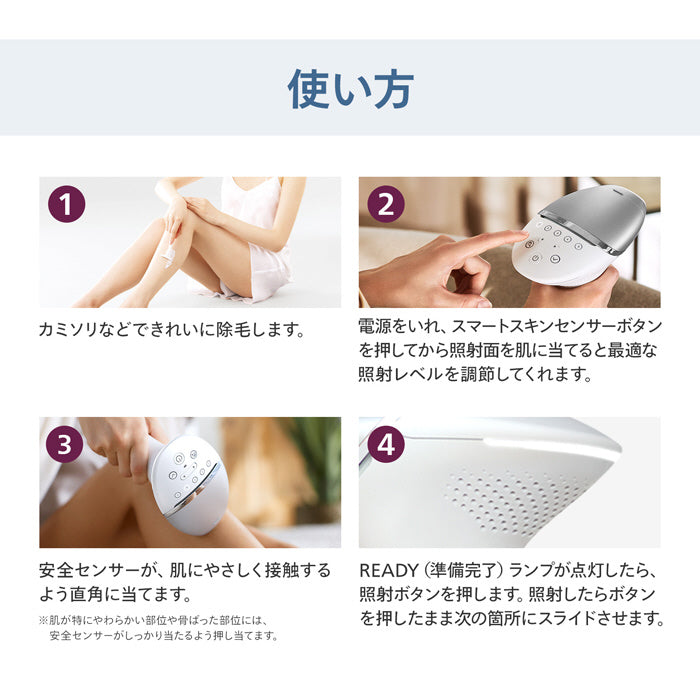 使い方

1

カミソリなどできれいに除毛します。

2

電源をいれ、スマートスキンセンサーボタンを押してから照射面を肌に当てると最適な照射レベルを調節してくれます。

3

安全センサーが、肌にやさしく接触するよう直角に当てます。

※肌が特にやわらかい部位や骨ばった部位には、安全センサーがしっかり当たるよう押し当てます。

4

READY（準備完了）ランプが点灯したら、照射ボタンを押します。照射したらボタンを押したまま次の箇所にスライドさせます。