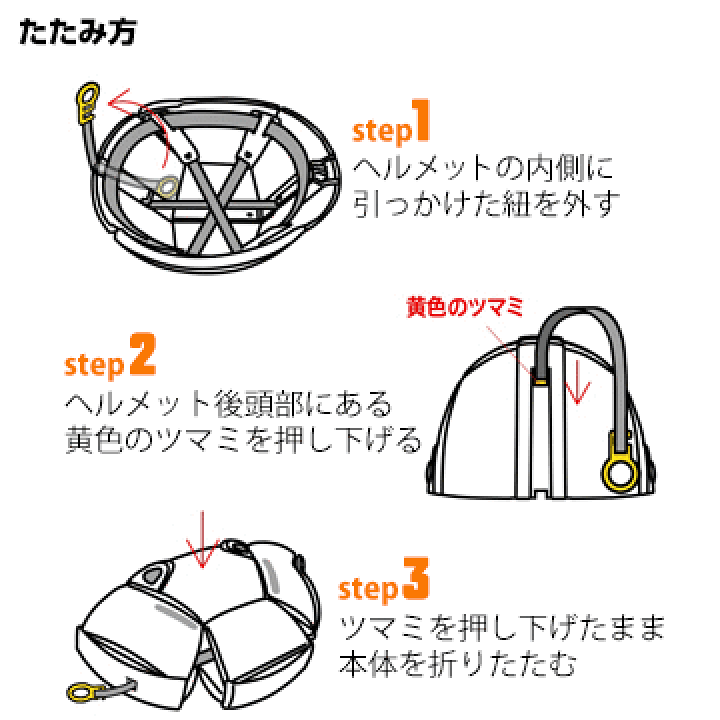 たたみ方

step1
ヘルメットの内側に引っかけた紐を外す

黄色のツマミ

step2
ヘルメット後頭部にある黄色のツマミを押し下げる

step3
ツマミを押し下げたまま本体を折りたたむ