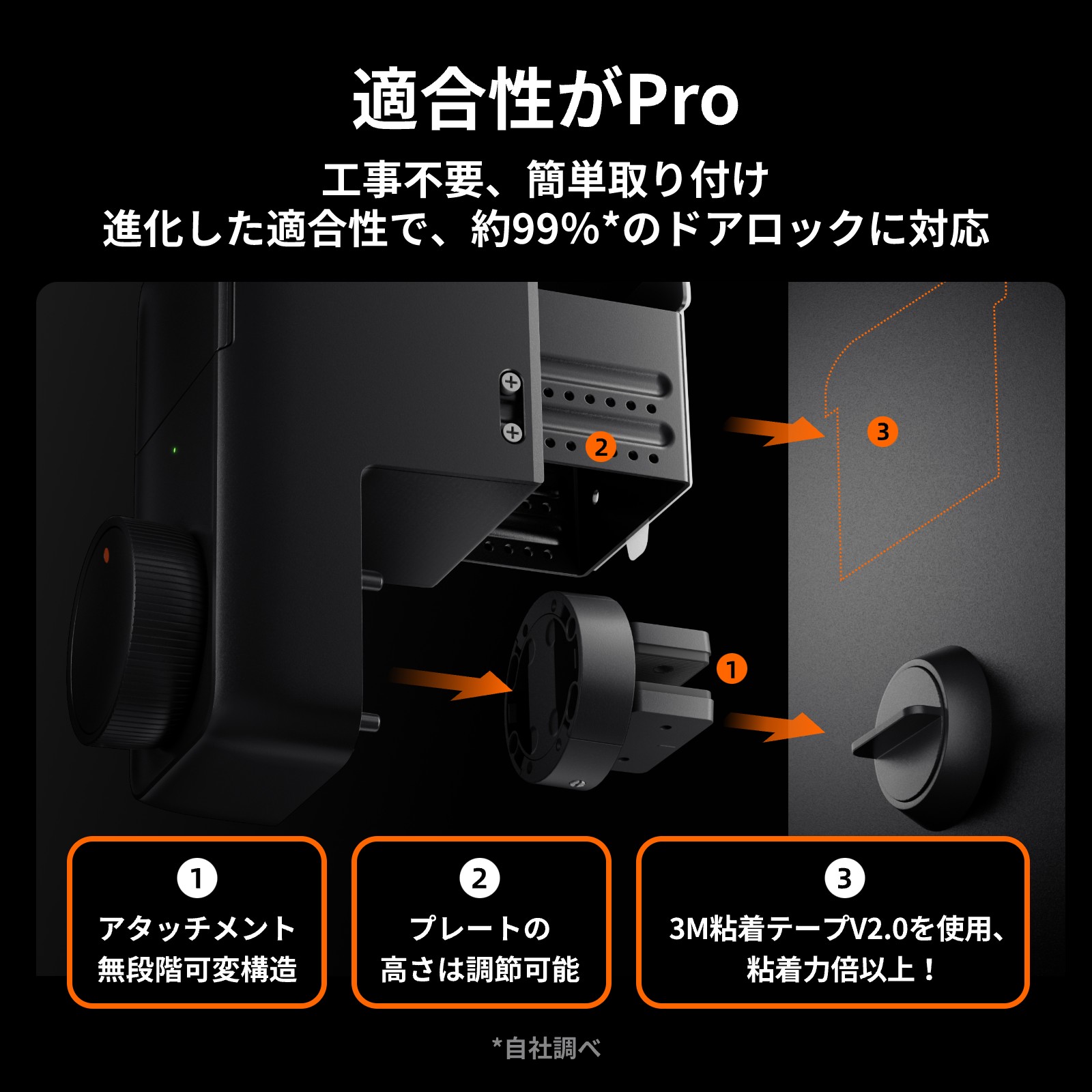 適合性がPro

工事不要、簡単取り付け
進化した適合性で、約99%*のドアロックに対応

2

3

1

1
アタッチメント
無段階可変構造

2
プレートの
高さは調節可能

3
3M粘着テープV2.0を使用、
粘着力倍以上！

*自社調べ