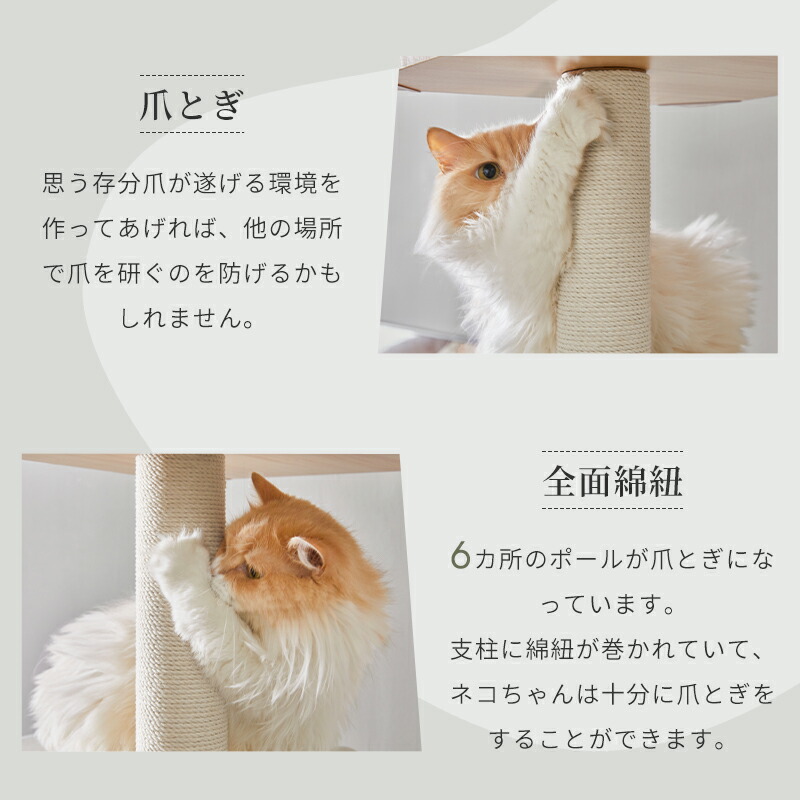 爪とぎ

思う存分爪が遂げる環境を作ってあげれば、他の場所で爪を研ぐのを防げるかもしれません。

全面綿紐

6カ所のポールが爪とぎになっています。
支柱に綿紐が巻かれていて、ネコちゃんは十分に爪とぎをすることができます。