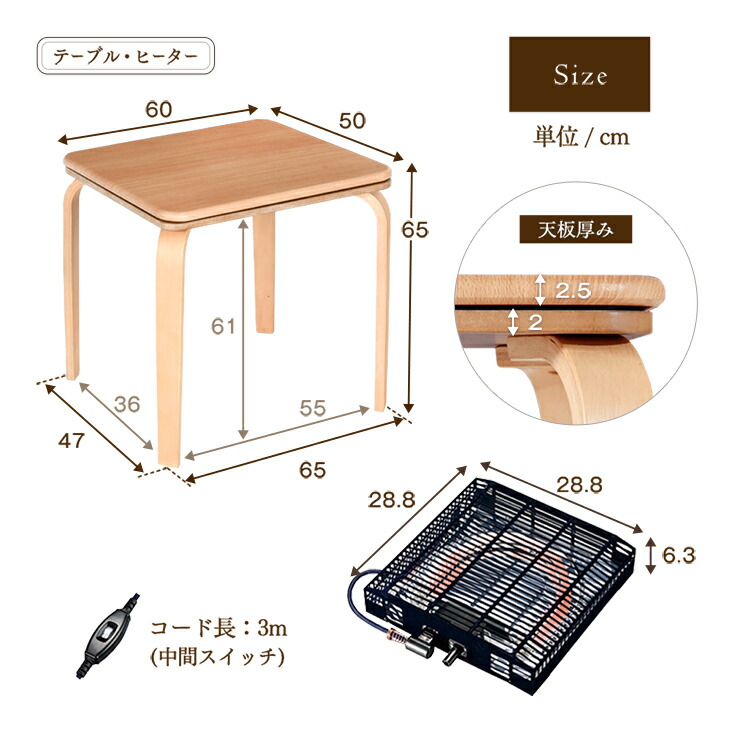 テーブル・ヒーター

Size

単位 / cm

60

50

65

61

36

55

47

65

天板厚み

2.5

2

28.8

28.8

6.3

コード長：3m
(中間スイッチ)