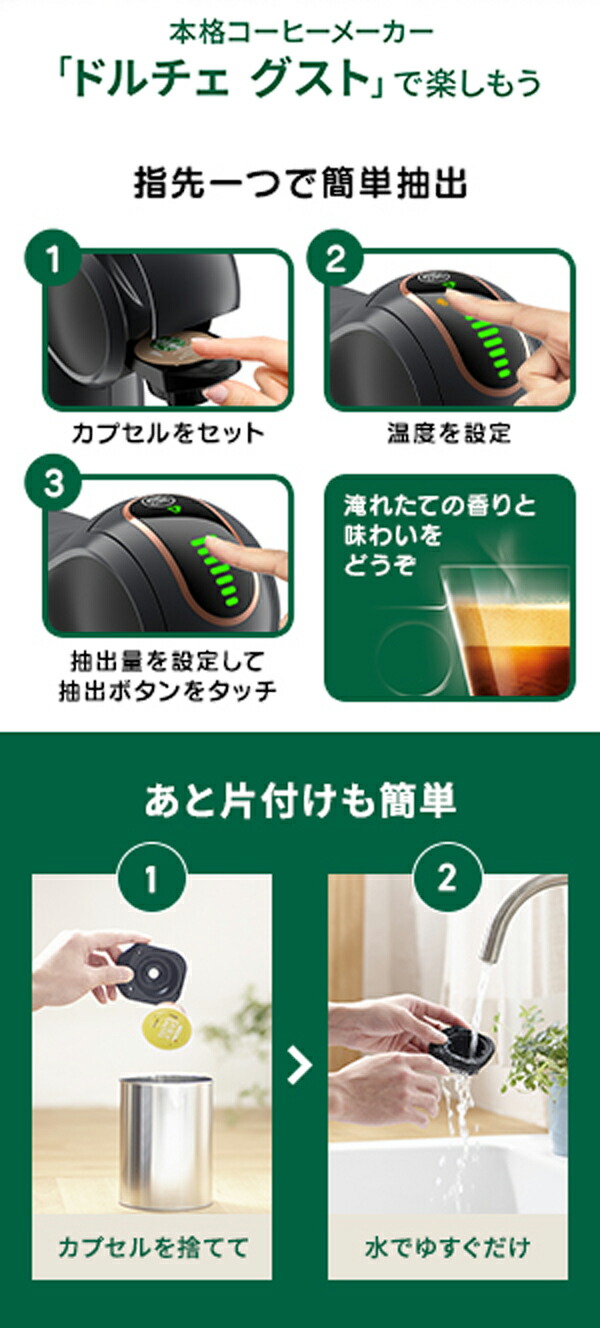 本格コーヒーメーカー
「ドルチェ グスト」で楽しもう

指先一つで簡単抽出

1
カプセルをセット

2
温度を設定

3
抽出量を設定して
抽出ボタンをタッチ

淹れたての香りと
味わいを
どうぞ

あと片付けも簡単

1
カプセルを捨てて

2
水でゆすぐだけ