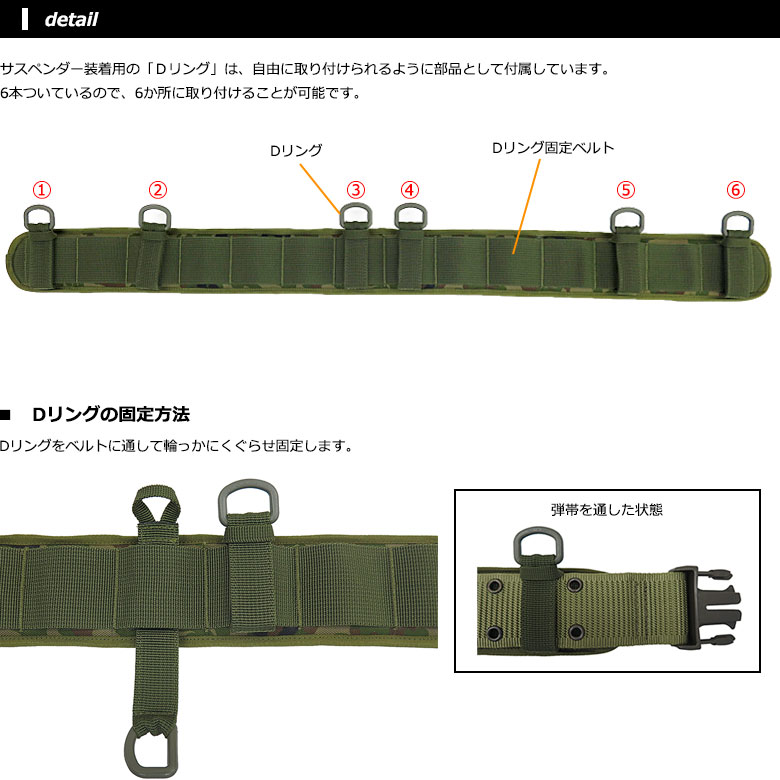 detail

サスペンダー装着用の「Dリング」は、自由に取り付けられるように部品として付属しています。
6本ついているので、6か所に取り付けることが可能です。

Dリング

Dリング固定ベルト

①

②

③

④

⑤

⑥

■ Dリングの固定方法

Dリングをベルトに通して輪っかにくぐらせ固定します。

弾帯を通した状態