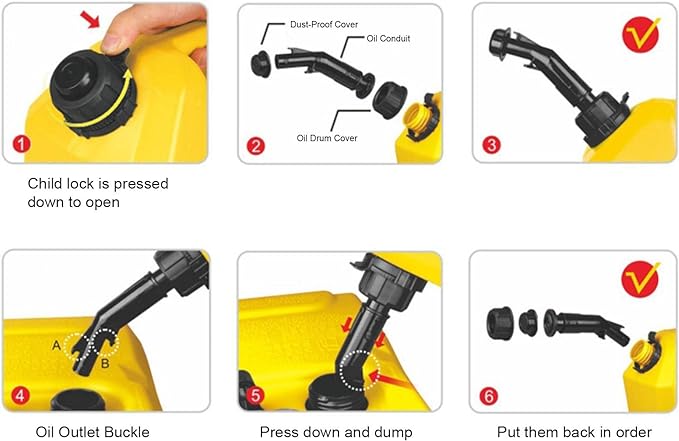 1

Child lock is pressed down to open

Dust-Proof Cover

Oil Conduit

Oil Drum Cover

2

3

A

B

4

Oil Outlet Buckle

5

Press down and dump

6

Put them back in order