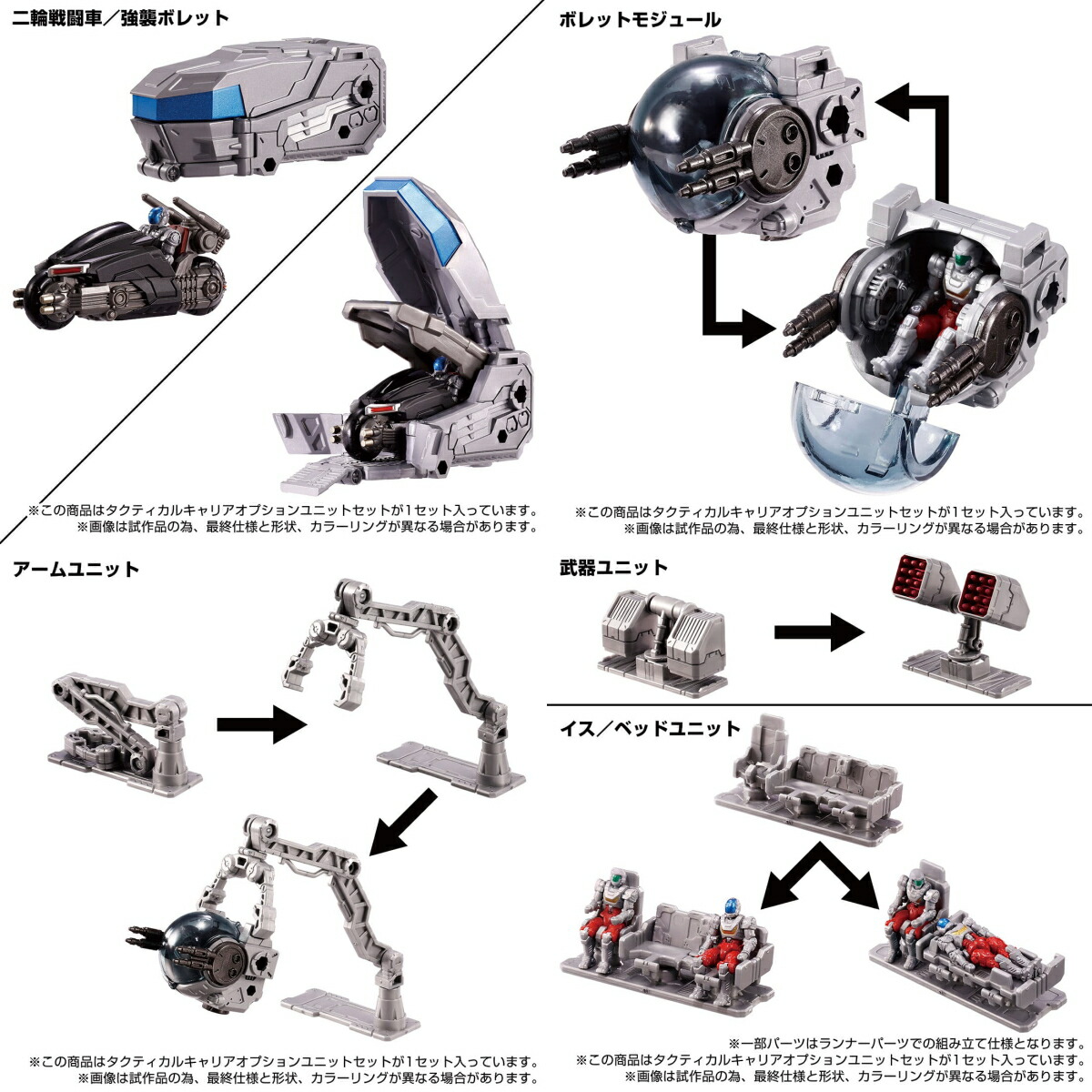 二輪戦闘車／強襲ボレット

※この商品はタクティカルキャリアオプションユニットセットが1セット入っています。
※画像は試作品の為、最終仕様と形状、カラーリングが異なる場合があります。

ボレットモジュール

※この商品はタクティカルキャリアオプションユニットセットが1セット入っています。
※画像は試作品の為、最終仕様と形状、カラーリングが異なる場合があります。

アームユニット

※この商品はタクティカルキャリアオプションユニットセットが1セット入っています。
※画像は試作品の為、最終仕様と形状、カラーリングが異なる場合があります。

武器ユニット

イス／ベッドユニット

※一部パーツはランナーパーツでの組み立て仕様となります。
※この商品はタクティカルキャリアオプションユニットセットが1セット入っています。
※画像は試作品の為、最終仕様と形状、カラーリングが異なる場合があります。