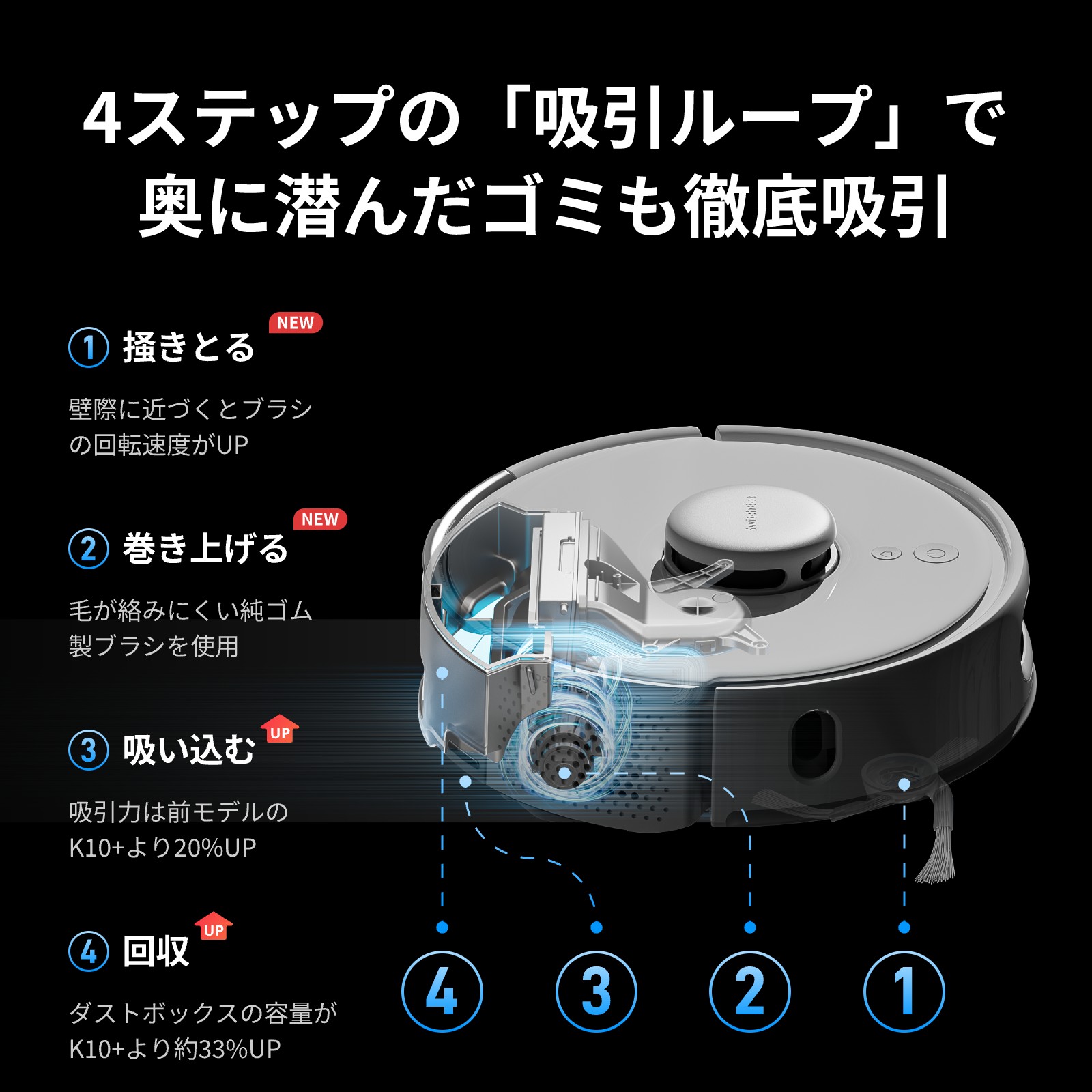 4ステップの「吸引ループ」で
奥に潜んだゴミも徹底吸引

1 掻きとる NEW

壁際に近づくとブラシの回転速度がUP

2 巻き上げる NEW

毛が絡みにくい純ゴム製ブラシを使用

3 吸い込む UP

吸引力は前モデルのK10+より20%UP

4 回収 UP

ダストボックスの容量がK10+より約33%UP

SwitchBot

4 3 2 1