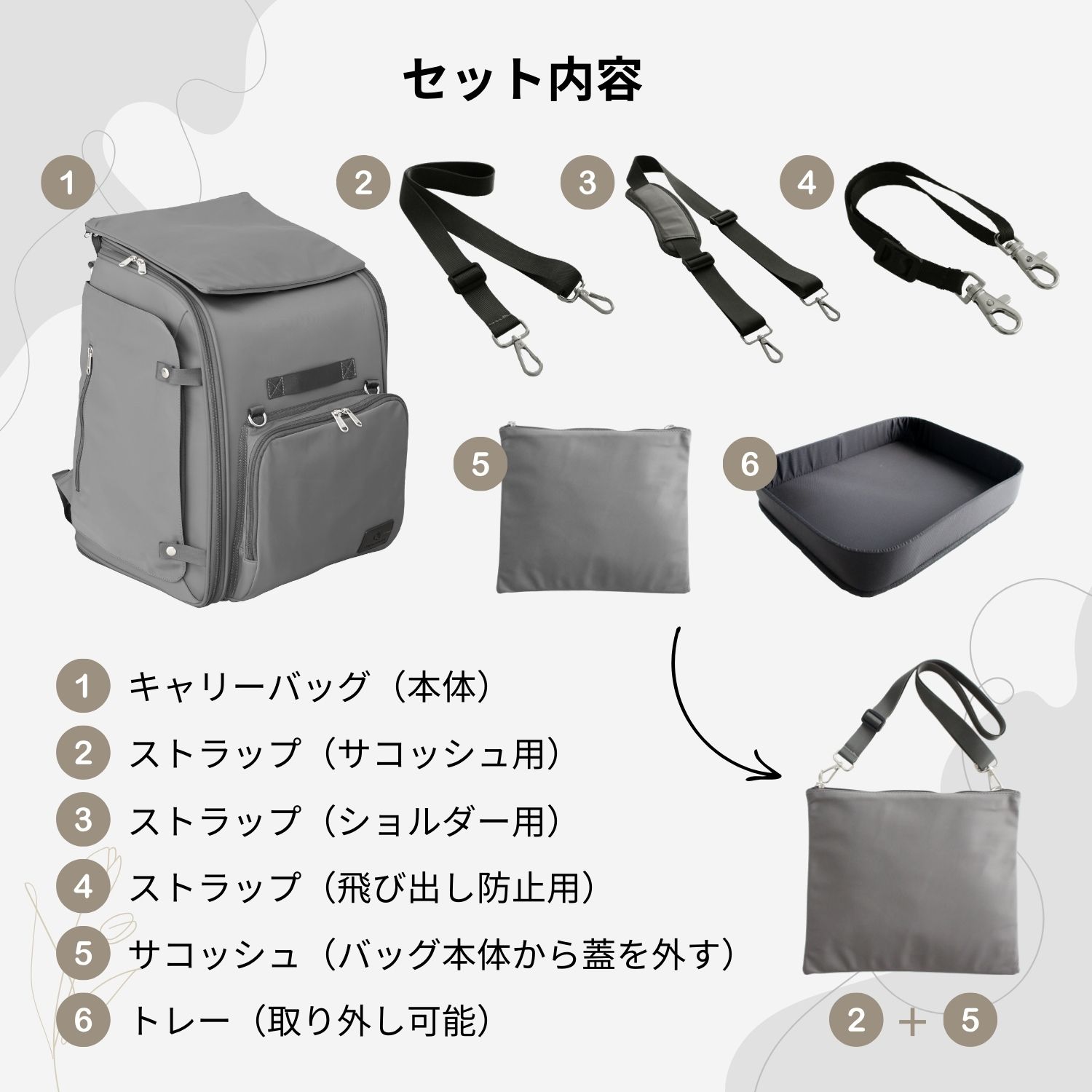 セット内容

1

2

3

4

5

6

1 キャリーバッグ（本体）
2 ストラップ（サコッシュ用）
3 ストラップ（ショルダー用）
4 ストラップ（飛び出し防止用）
5 サコッシュ（バッグ本体から蓋を外す）
6 トレー（取り外し可能）

2 + 5