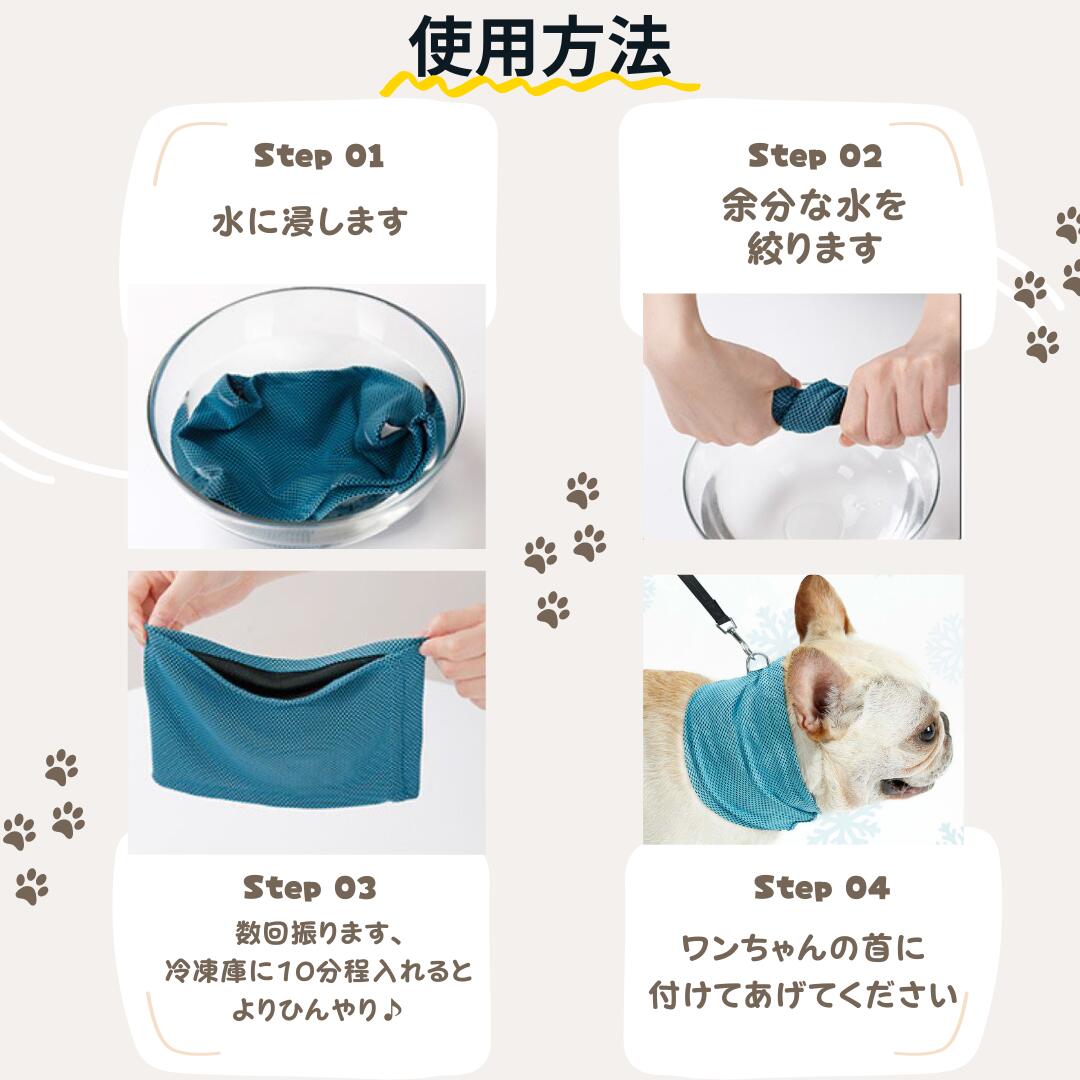 使用方法

Step 01

水に浸します

Step 02

余分な水を絞ります

Step 03

数回振ります、冷凍庫に10分程入れるとよりひんやり♪

Step 04

ワンちゃんの首に付けてあげてください