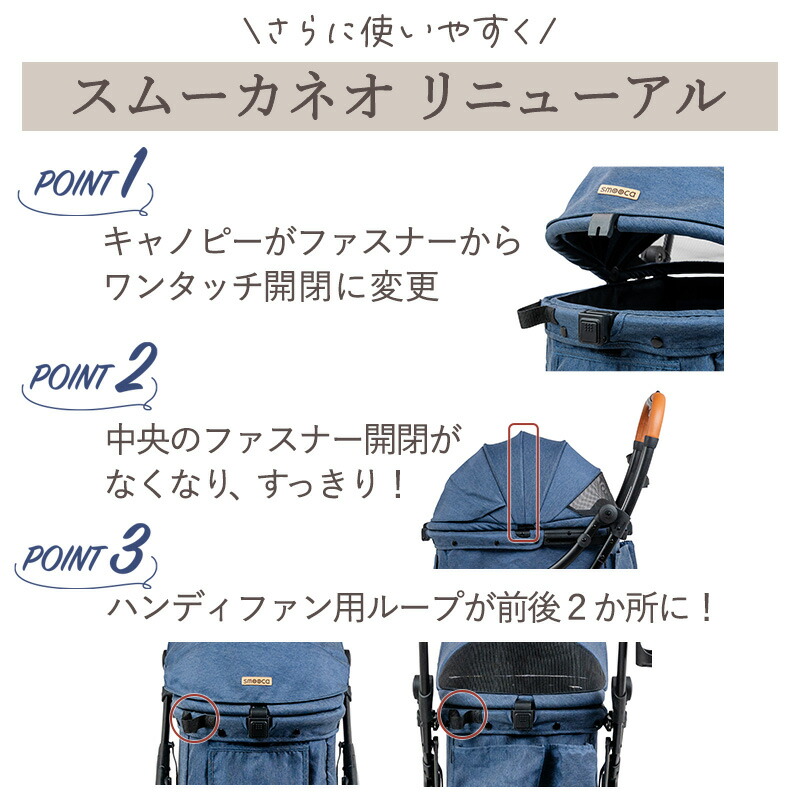 \さらに使いやすく/

スムーカネオ リニューアル

POINT 1

キャノピーがファスナーから ワンタッチ開閉に変更

smooca

POINT 2

中央のファスナー開閉が なくなり、すっきり！

POINT 3

ハンディファン用ループが前後２か所に！

smooca