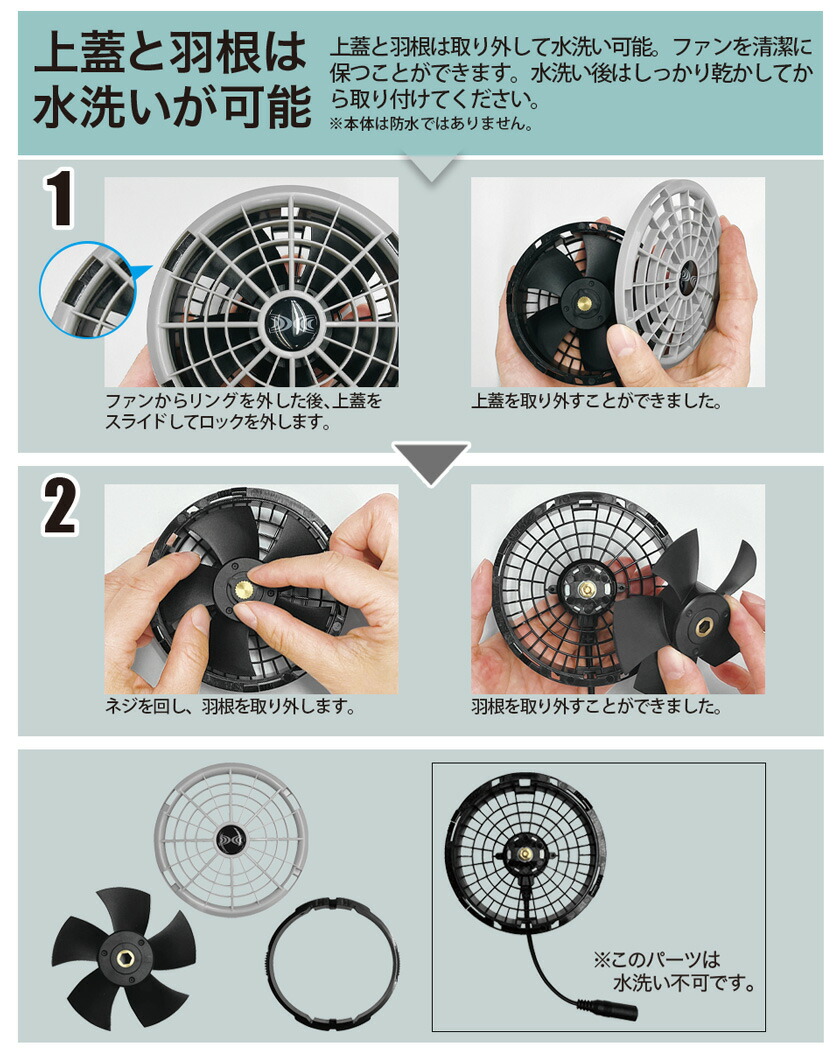 上蓋と羽根は水洗いが可能

上蓋と羽根は取り外して水洗い可能。ファンを清潔に保つことができます。水洗い後はしっかり乾かしてから取り付けてください。
※本体は防水ではありません。

1

ファンからリングを外した後、上蓋をスライドしてロックを外します。

上蓋を取り外すことができました。

2

ネジを回し、羽根を取り外します。

羽根を取り外すことができました。

※このパーツは水洗い不可です。