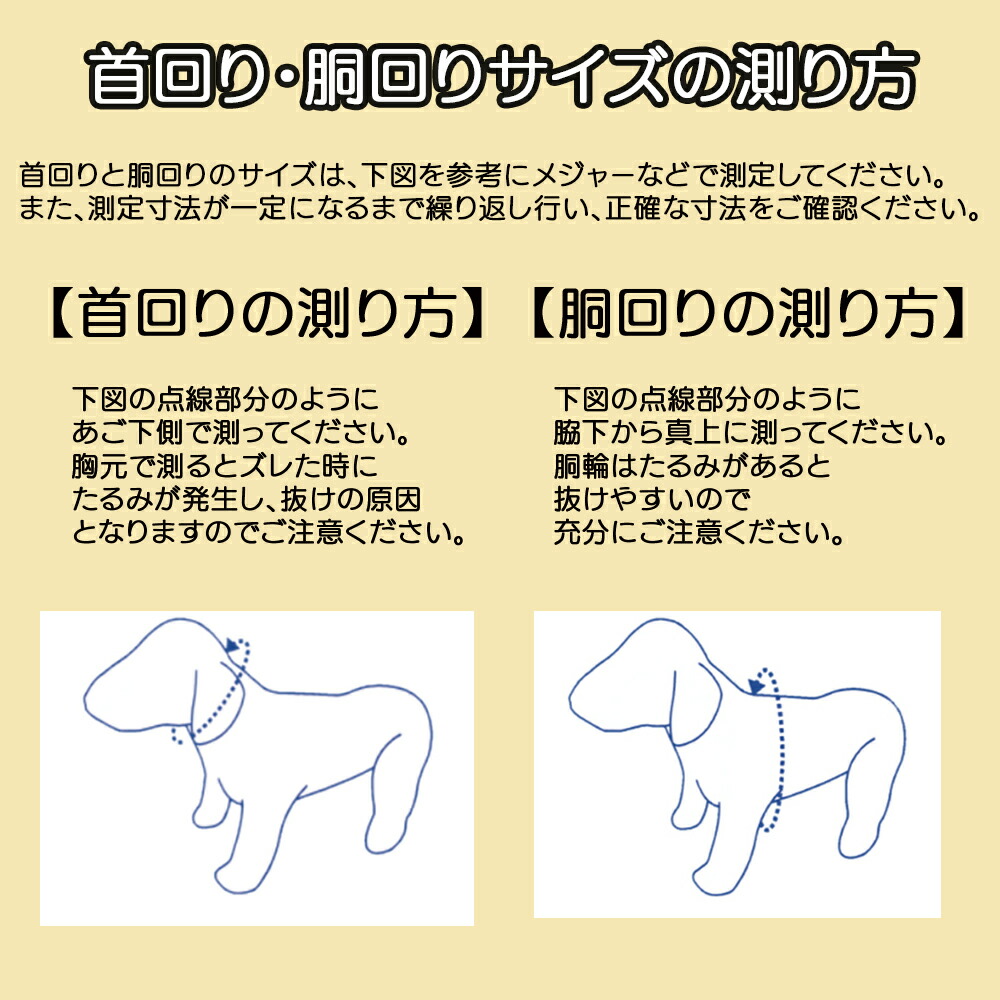 首回り・胴回りサイズの測り方

首回りと胴回りのサイズは、下図を参考にメジャーなどで測定してください。
また、測定寸法が一定になるまで繰り返し行い、正確な寸法をご確認ください。

【首回りの測り方】

下図の点線部分のように
あご下側で測ってください。
胸元で測るとズレた時に
たるみが発生し、抜けの原因
となりますのでご注意ください。

【胴回りの測り方】

下図の点線部分のように
脇下から真上に測ってください。
胴輪はたるみがあると
抜けやすいので
充分にご注意ください。