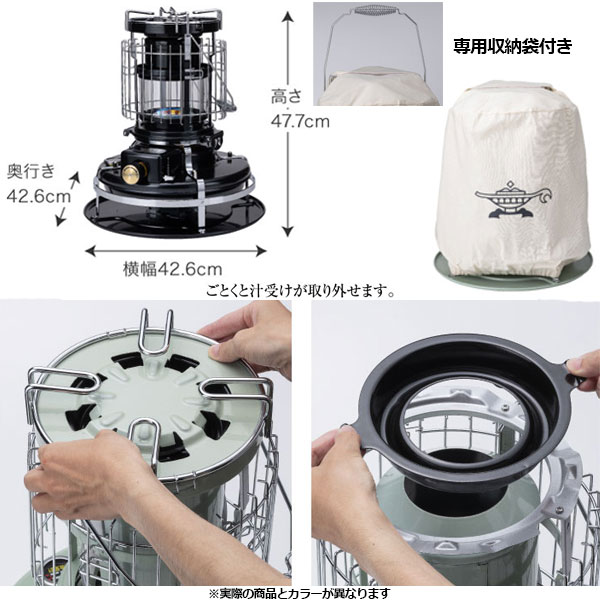 専用収納袋付き

高さ
47.7cm

奥行き
42.6cm

横幅42.6cm

ごとくと汁受けが取り外せます。

※実際の商品とカラーが異なります